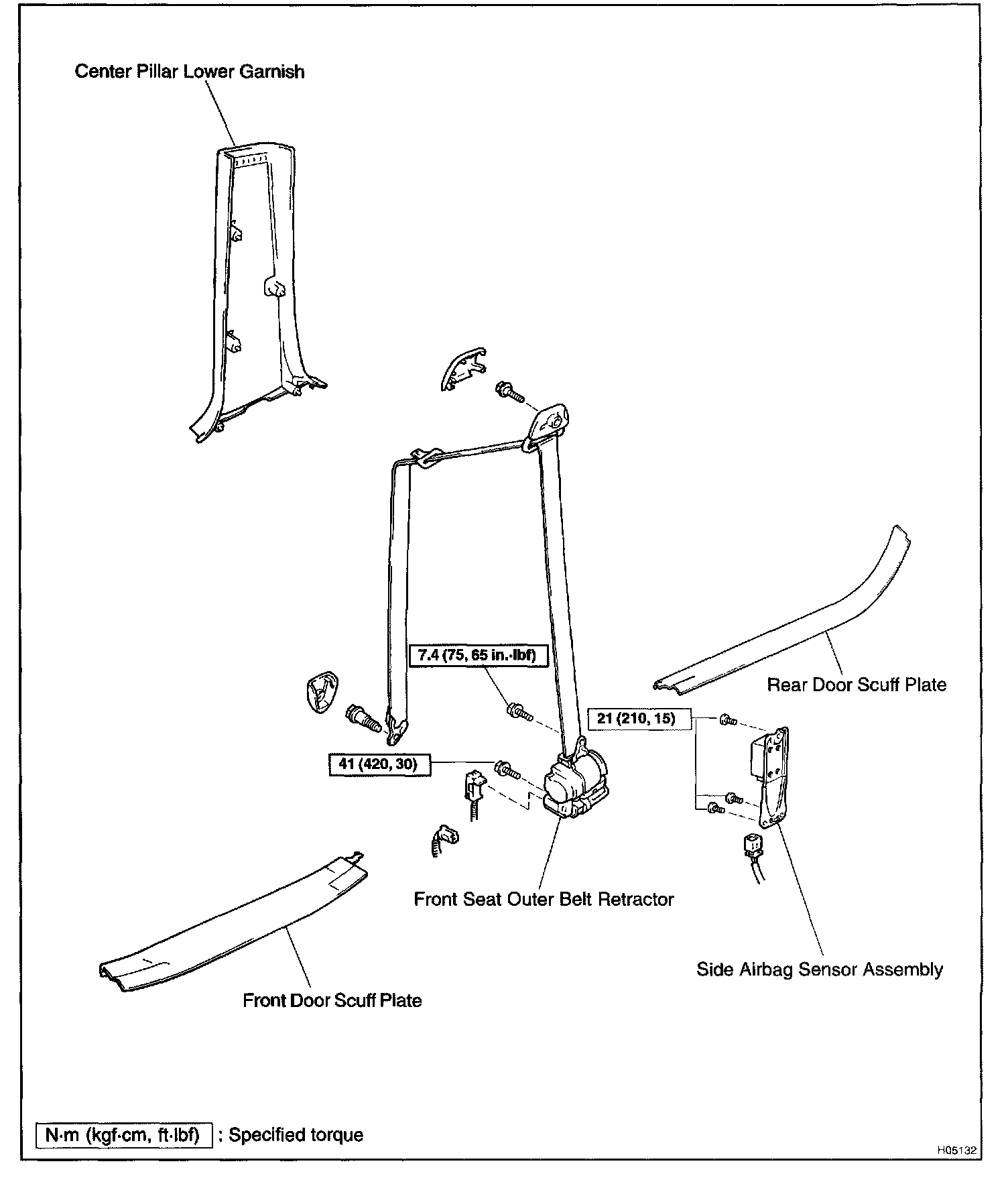 Center Pillar Lower Garnish

7.4 (75, 65 in.·lbf)

Rear Door Scuff Plate

21 (210, 15)

41 (420, 30)

Front Seat Outer Belt Retractor

Side Airbag Sensor Assembly

Front Door Scuff Plate

N·m (kgf·cm, ft·lbf) : Specified torque

H05132