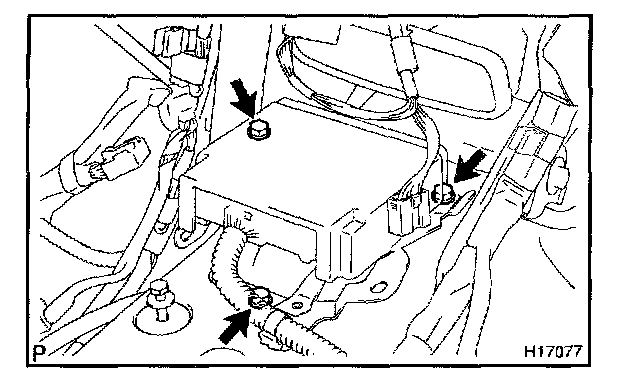 P
H17077