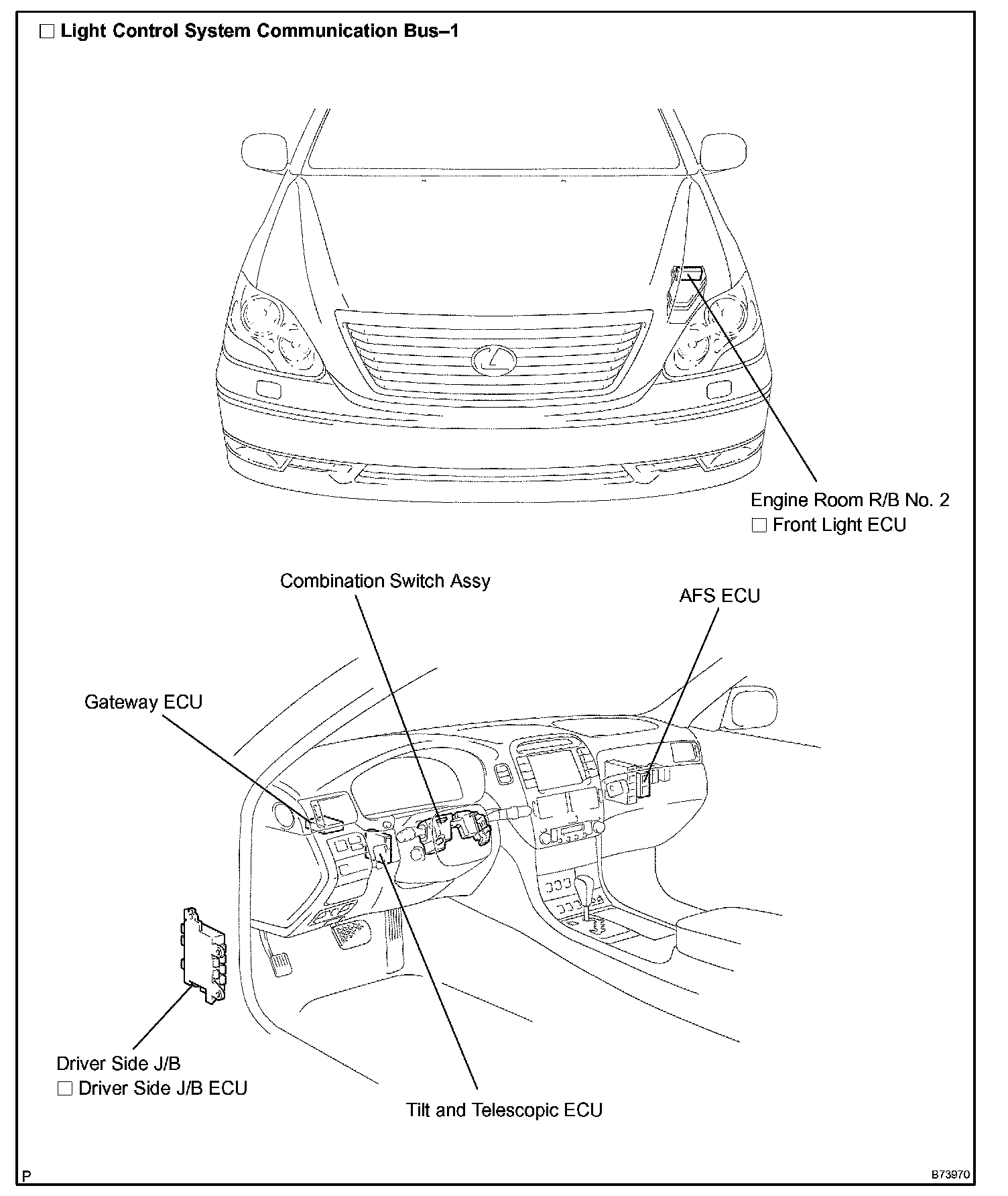 □ Light Control System Communication Bus–1

Engine Room R/B No. 2
□ Front Light ECU

Combination Switch Assy

AFS ECU

Gateway ECU

Driver Side J/B
□ Driver Side J/B ECU

Tilt and Telescopic ECU

P

B73970