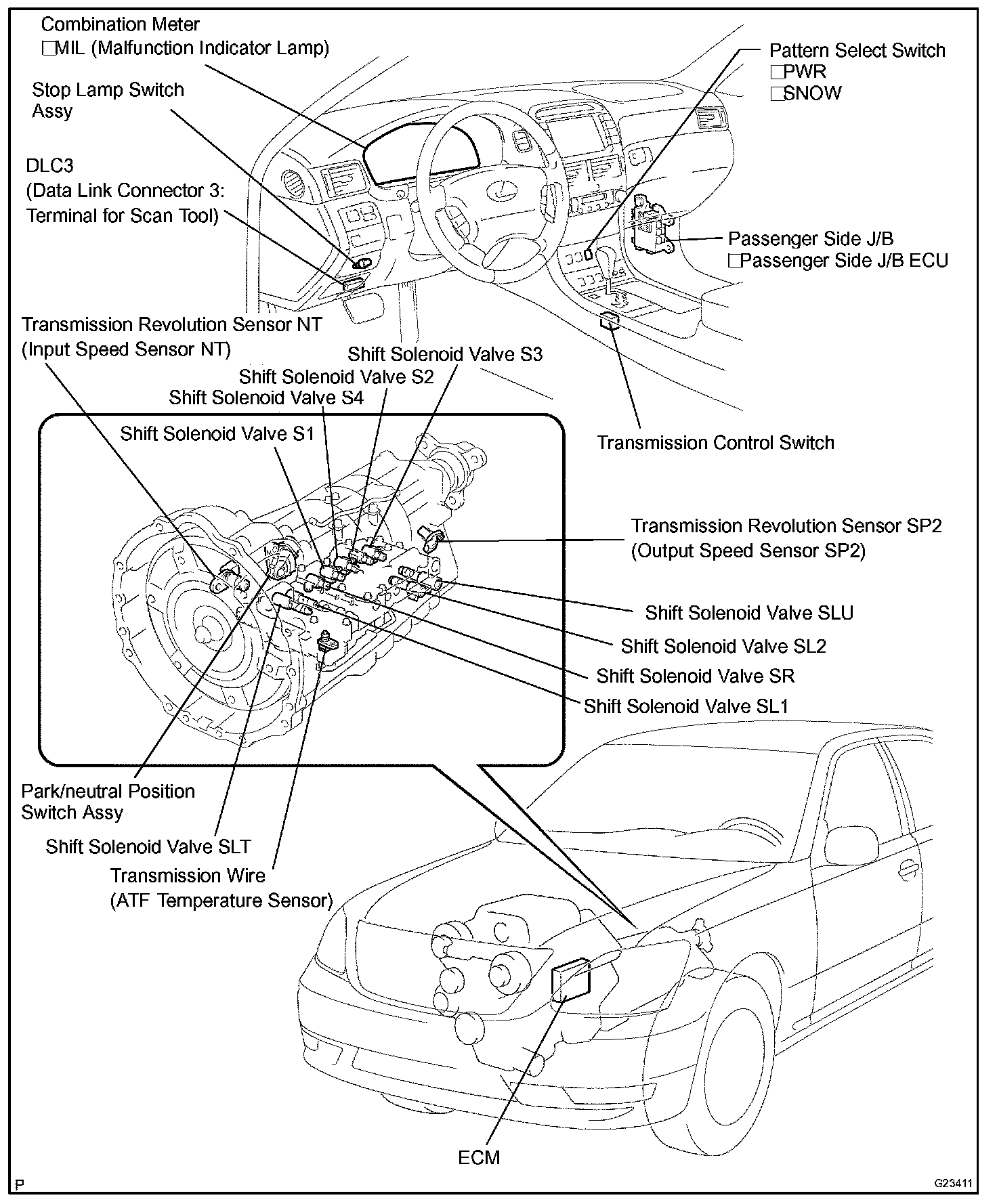 Combination Meter
□MIL (Malfunction Indicator Lamp)

Stop Lamp Switch Assy

DLC3
(Data Link Connector 3: Terminal for Scan Tool)

Pattern Select Switch
□PWR
□SNOW

Passenger Side J/B
□Passenger Side J/B ECU

Transmission Revolution Sensor NT
(Input Speed Sensor NT)

Shift Solenoid Valve S3
Shift Solenoid Valve S2
Shift Solenoid Valve S4
Shift Solenoid Valve S1

Transmission Control Switch

Transmission Revolution Sensor SP2
(Output Speed Sensor SP2)

Shift Solenoid Valve SLU
Shift Solenoid Valve SL2
Shift Solenoid Valve SR
Shift Solenoid Valve SL1

Park/neutral Position Switch Assy

Shift Solenoid Valve SLT

Transmission Wire
(ATF Temperature Sensor)

ECM

P

G23411