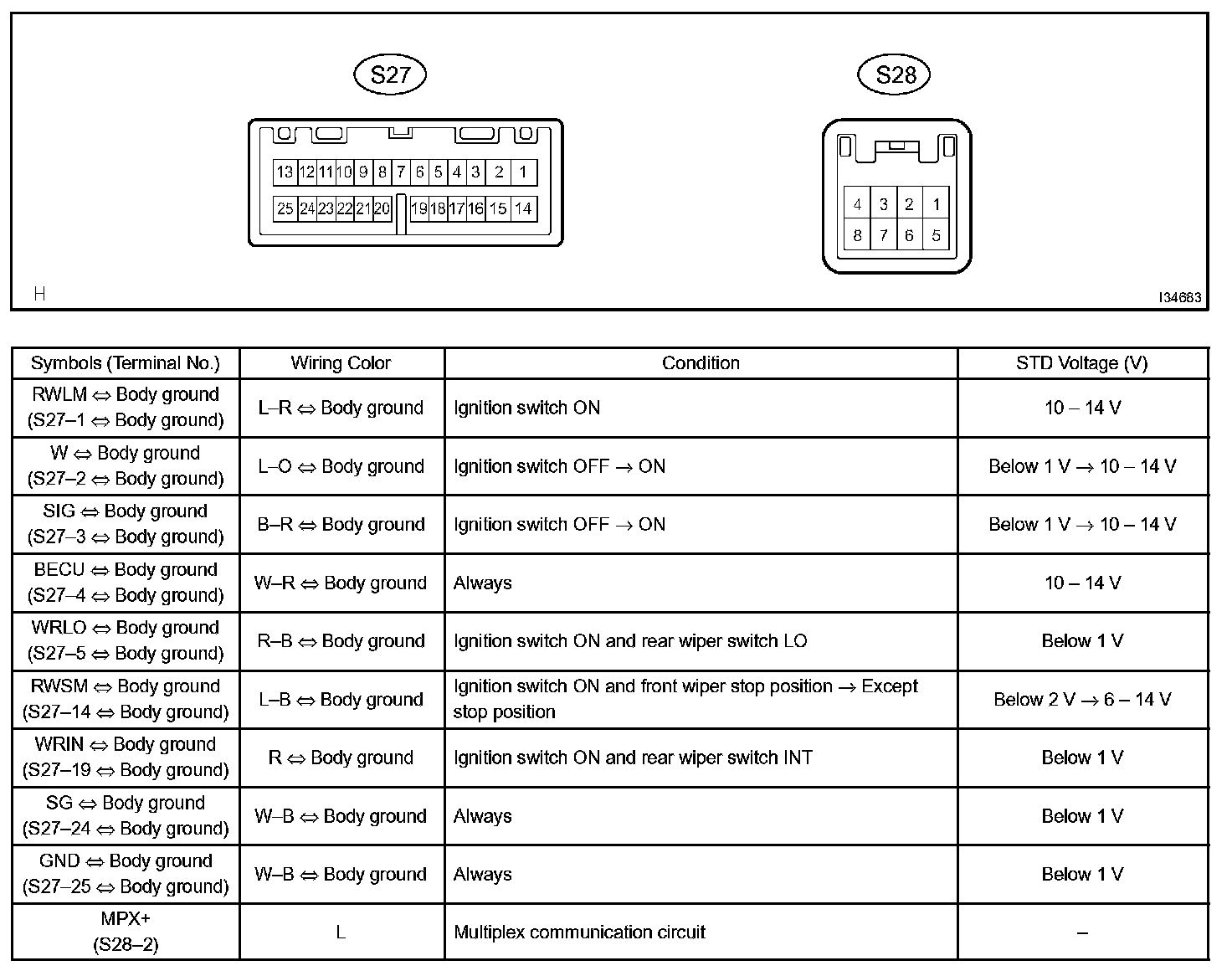 S27

13 12 11 10 9 8 7 6 5 4 3 2 1
25 24 23 22 21 20 19 18 17 16 15 14

S28

4 3 2 1
8 7 6 5

H

I34683

| Symbols (Terminal No.) | Wiring Color | Condition | STD Voltage (V) |
|---|---|---|---|
| RWLM ⇔ Body ground (S27–1 ⇔ Body ground) | L–R ⇔ Body ground | Ignition switch ON | 10 – 14 V |
| W ⇔ Body ground (S27–2 ⇔ Body ground) | L–O ⇔ Body ground | Ignition switch OFF → ON | Below 1 V → 10 – 14 V |
| SIG ⇔ Body ground (S27–3 ⇔ Body ground) | B–R ⇔ Body ground | Ignition switch OFF → ON | Below 1 V → 10 – 14 V |
| BECU ⇔ Body ground (S27–4 ⇔ Body ground) | W–R ⇔ Body ground | Always | 10 – 14 V |
| WRLO ⇔ Body ground (S27–5 ⇔ Body ground) | R–B ⇔ Body ground | Ignition switch ON and rear wiper switch LO | Below 1 V |
| RWSM ⇔ Body ground (S27–14 ⇔ Body ground) | L–B ⇔ Body ground | Ignition switch ON and front wiper stop position → Except stop position | Below 2 V → 6 – 14 V |
| WRIN ⇔ Body ground (S27–19 ⇔ Body ground) | R ⇔ Body ground | Ignition switch ON and rear wiper switch INT | Below 1 V |
| SG ⇔ Body ground (S27–24 ⇔ Body ground) | W–B ⇔ Body ground | Always | Below 1 V |
| GND ⇔ Body ground (S27–25 ⇔ Body ground) | W–B ⇔ Body ground | Always | Below 1 V |
| MPX+ (S28–2) | L | Multiplex communication circuit | – |