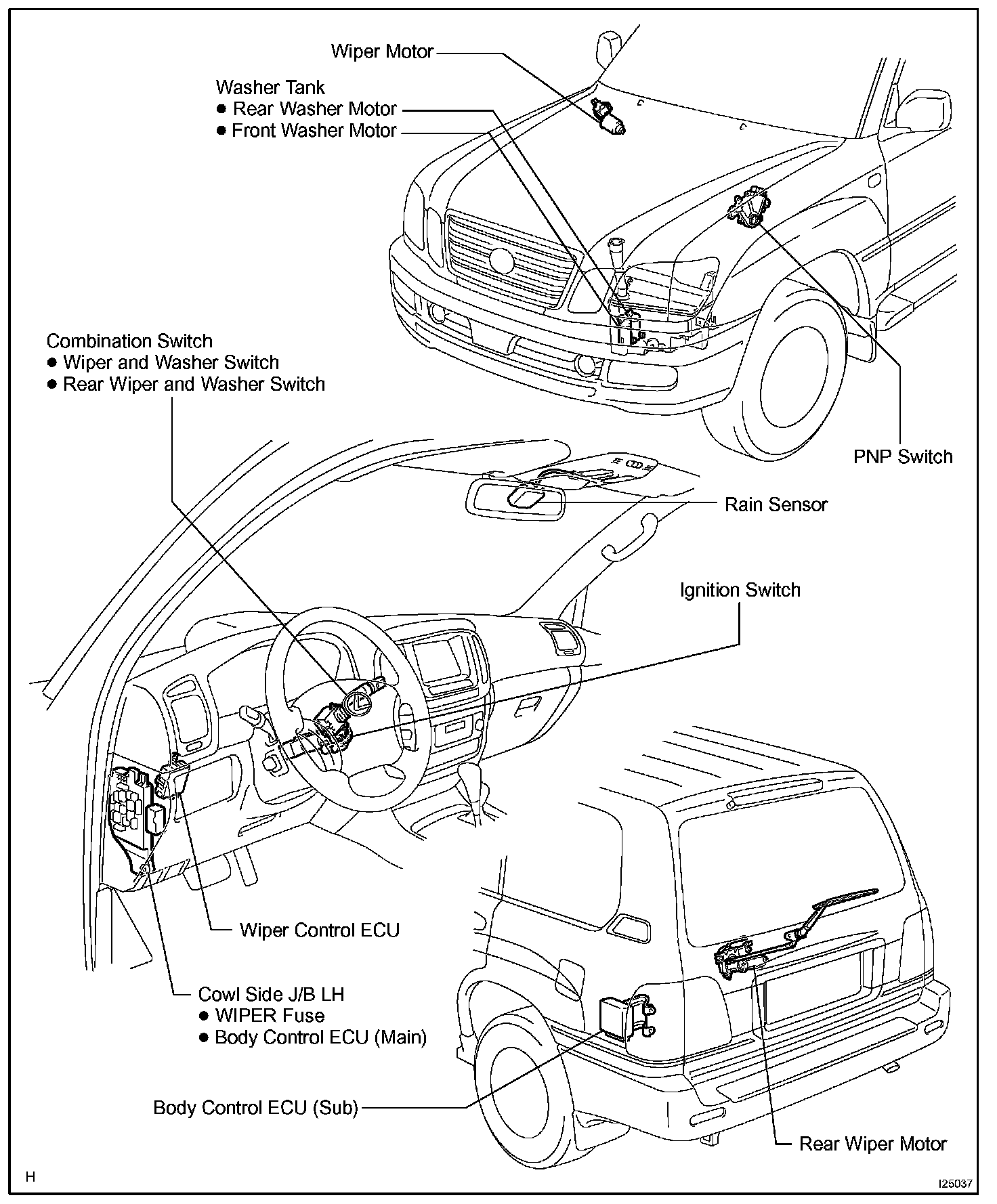 Wiper Motor

Washer Tank
● Rear Washer Motor
● Front Washer Motor

Combination Switch
● Wiper and Washer Switch
● Rear Wiper and Washer Switch

PNP Switch

Rain Sensor

Ignition Switch

Wiper Control ECU

Cowl Side J/B LH
● WIPER Fuse
● Body Control ECU (Main)

Body Control ECU (Sub)

Rear Wiper Motor

H

I25037