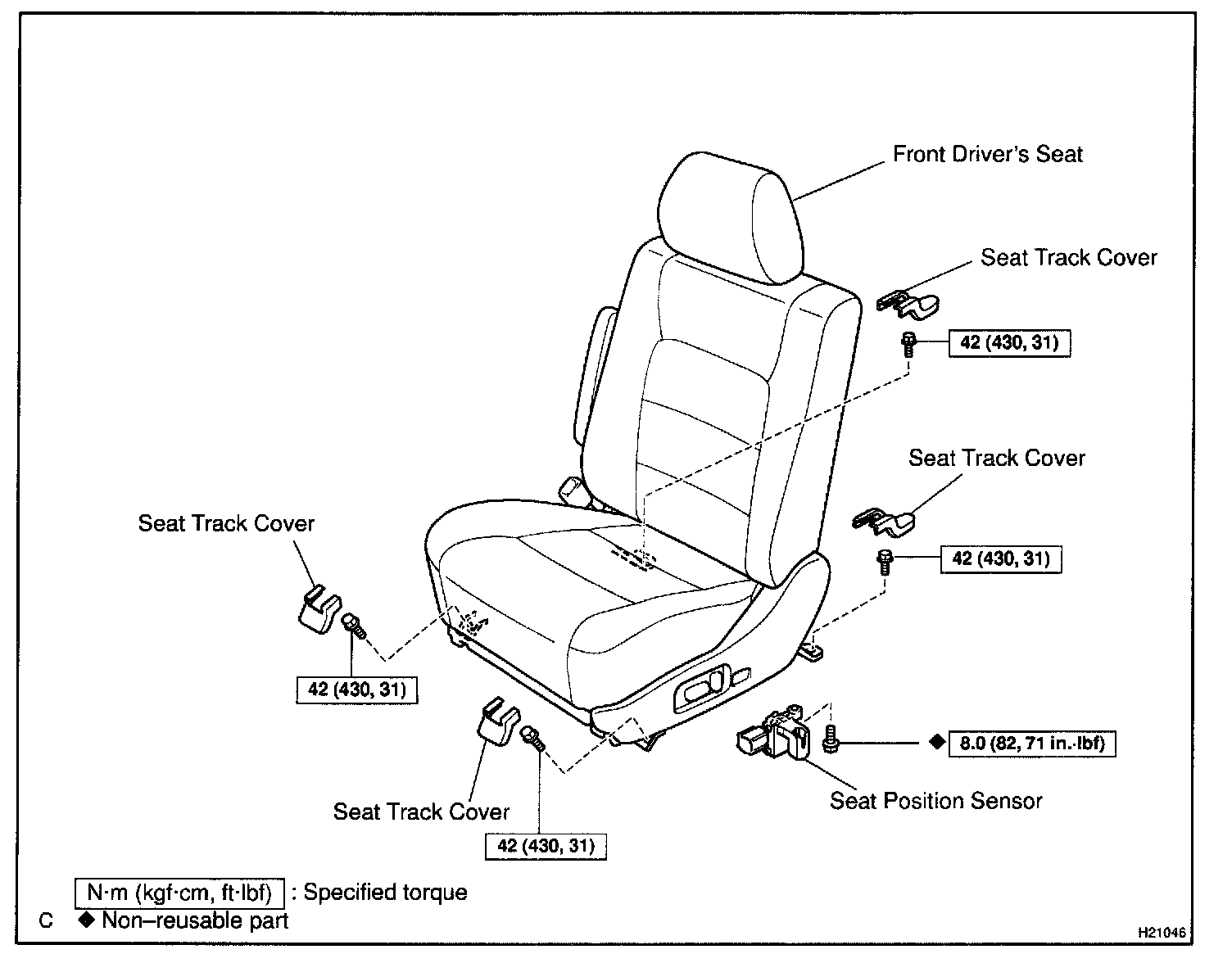 Front Driver's Seat

Seat Track Cover

42 (430, 31)

Seat Track Cover

42 (430, 31)

Seat Track Cover

42 (430, 31)

◆ 8.0 (82, 71 in.·lbf)

Seat Position Sensor

Seat Track Cover

42 (430, 31)

N·m (kgf·cm, ft·lbf) : Specified torque

C ◆ Non–reusable part

H21046