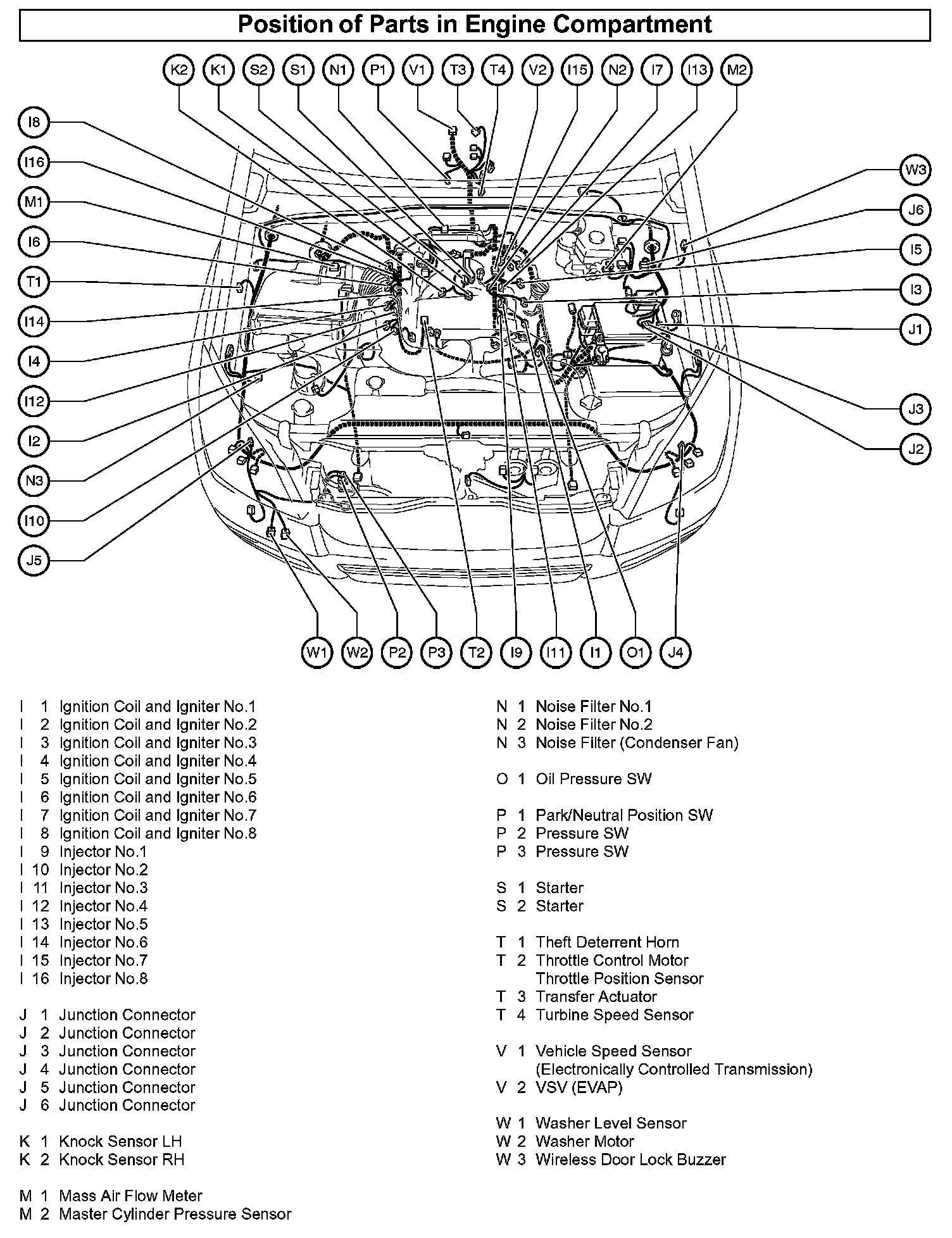 Position of Parts in Engine Compartment

K2 K1 S2 S1 N1 P1 V1 T3 T4 V2 I15 N2 I7 I13 M2

I8
I16
M1
I6
T1
I14
I4
I12
I2
N3
I10
J5

W3
J6
I5
I3
J1
J3
J2

W1 W2 P2 P3 T2 I9 I11 I1 O1 J4

I 1 Ignition Coil and Igniter No.1
I 2 Ignition Coil and Igniter No.2
I 3 Ignition Coil and Igniter No.3
I 4 Ignition Coil and Igniter No.4
I 5 Ignition Coil and Igniter No.5
I 6 Ignition Coil and Igniter No.6
I 7 Ignition Coil and Igniter No.7
I 8 Ignition Coil and Igniter No.8
I 9 Injector No.1
I 10 Injector No.2
I 11 Injector No.3
I 12 Injector No.4
I 13 Injector No.5
I 14 Injector No.6
I 15 Injector No.7
I 16 Injector No.8

J 1 Junction Connector
J 2 Junction Connector
J 3 Junction Connector
J 4 Junction Connector
J 5 Junction Connector
J 6 Junction Connector

K 1 Knock Sensor LH
K 2 Knock Sensor RH

M 1 Mass Air Flow Meter
M 2 Master Cylinder Pressure Sensor

N 1 Noise Filter No.1
N 2 Noise Filter No.2
N 3 Noise Filter (Condenser Fan)

O 1 Oil Pressure SW

P 1 Park/Neutral Position SW
P 2 Pressure SW
P 3 Pressure SW

S 1 Starter
S 2 Starter

T 1 Theft Deterrent Horn
T 2 Throttle Control Motor
Throttle Position Sensor
T 3 Transfer Actuator
T 4 Turbine Speed Sensor

V 1 Vehicle Speed Sensor
(Electronically Controlled Transmission)
V 2 VSV (EVAP)

W 1 Washer Level Sensor
W 2 Washer Motor
W 3 Wireless Door Lock Buzzer