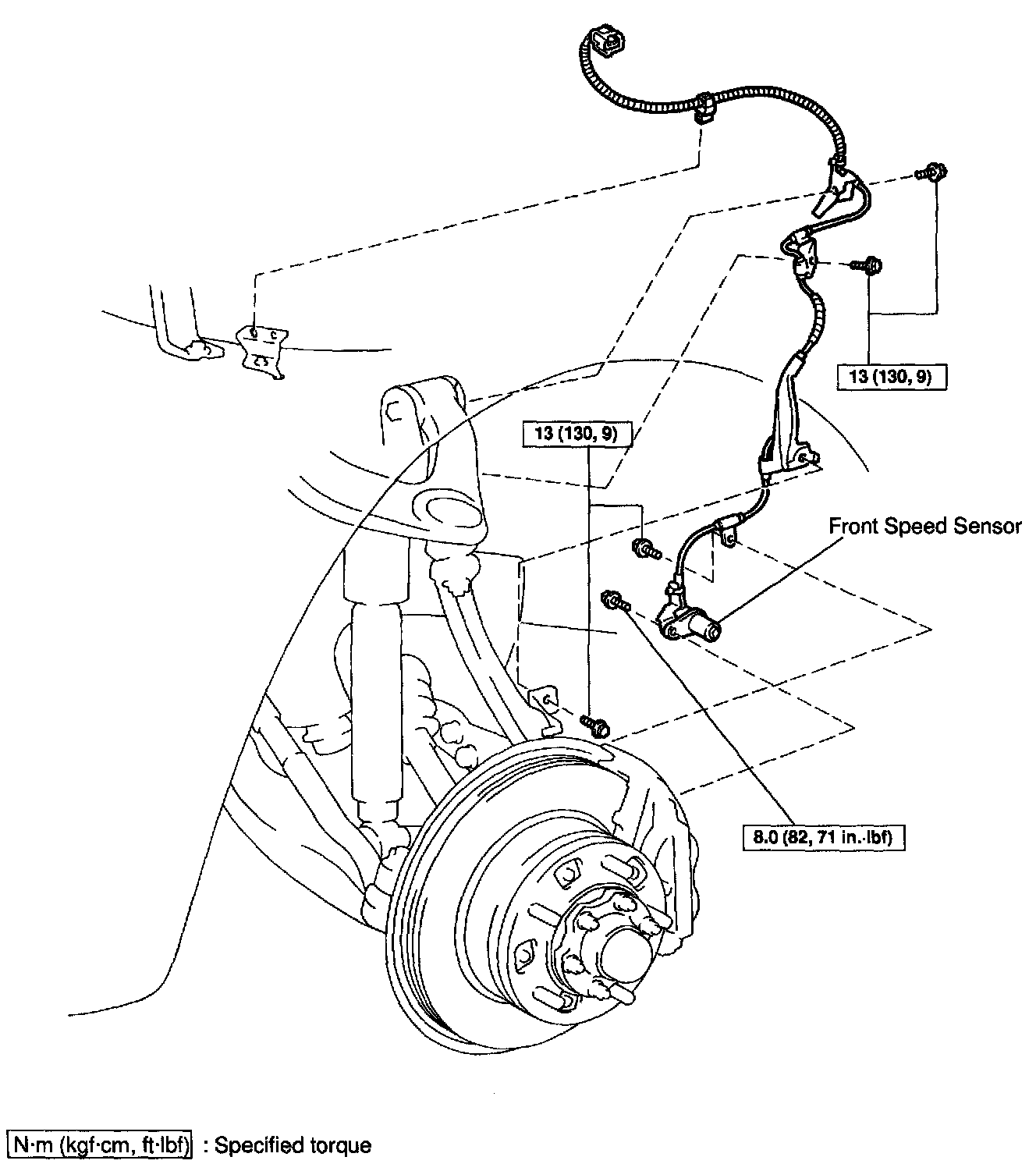 13 (130, 9)

13 (130, 9)

Front Speed Sensor

8.0 (82, 71 in.·lbf)

N·m (kgf·cm, ft·lbf) : Specified torque