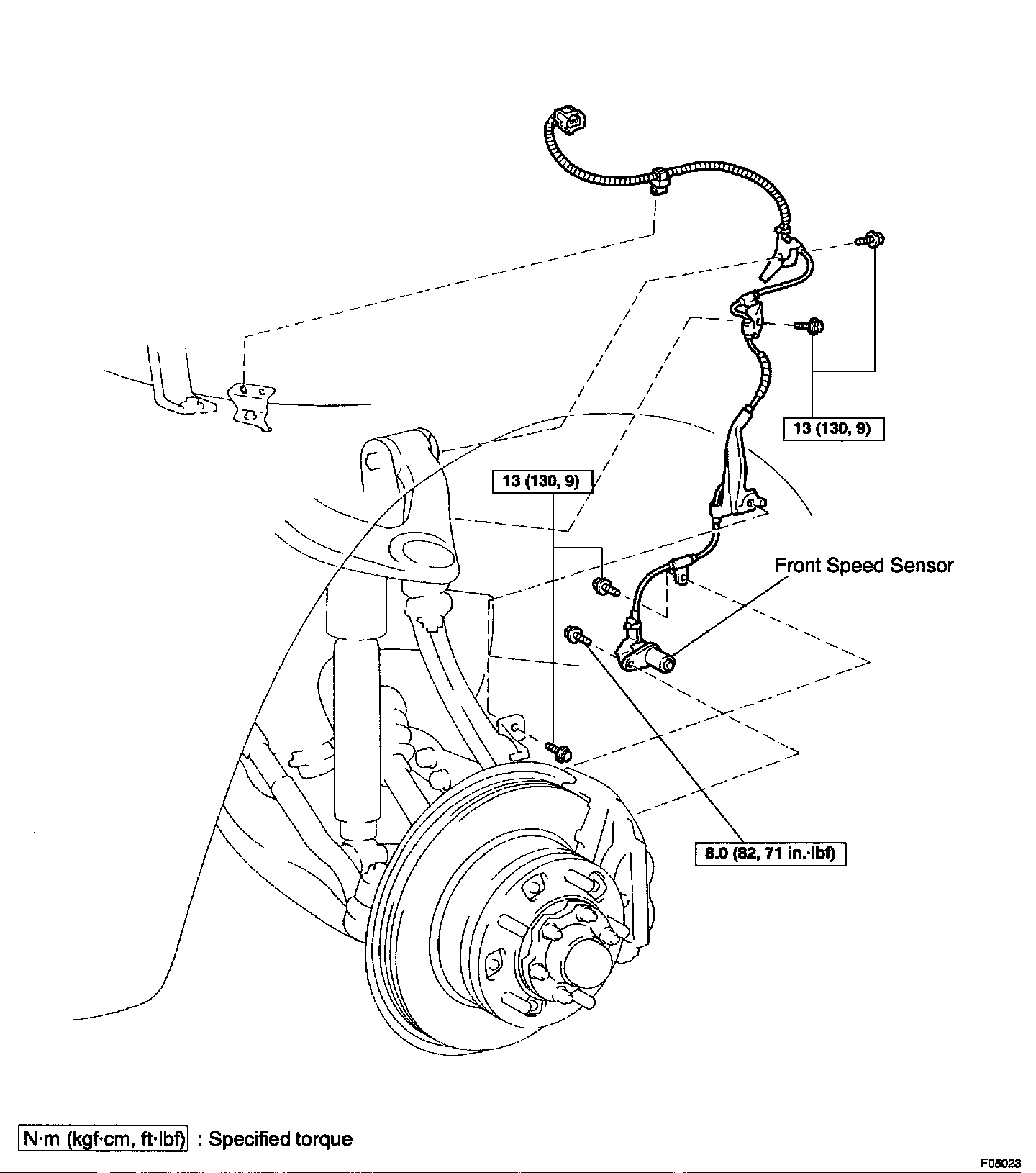 13 (130, 9)

13 (130, 9)

Front Speed Sensor

8.0 (82, 71 in.·lbf)

N·m (kgf·cm, ft·lbf) : Specified torque

F05023