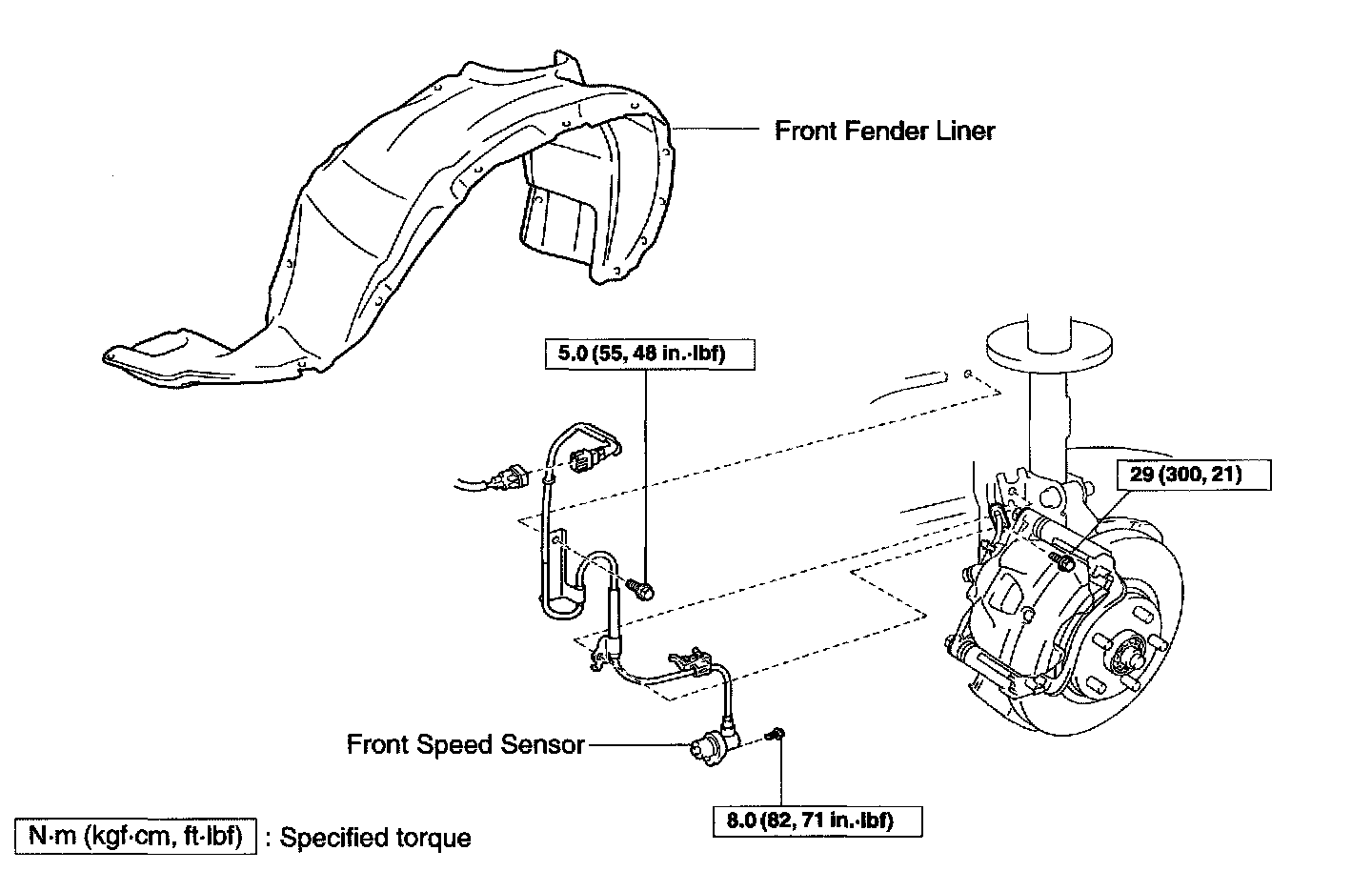 Front Fender Liner

5.0 (55, 48 in.·lbf)

29 (300, 21)

Front Speed Sensor

8.0 (82, 71 in.·lbf)

N·m (kgf·cm, ft·lbf) : Specified torque