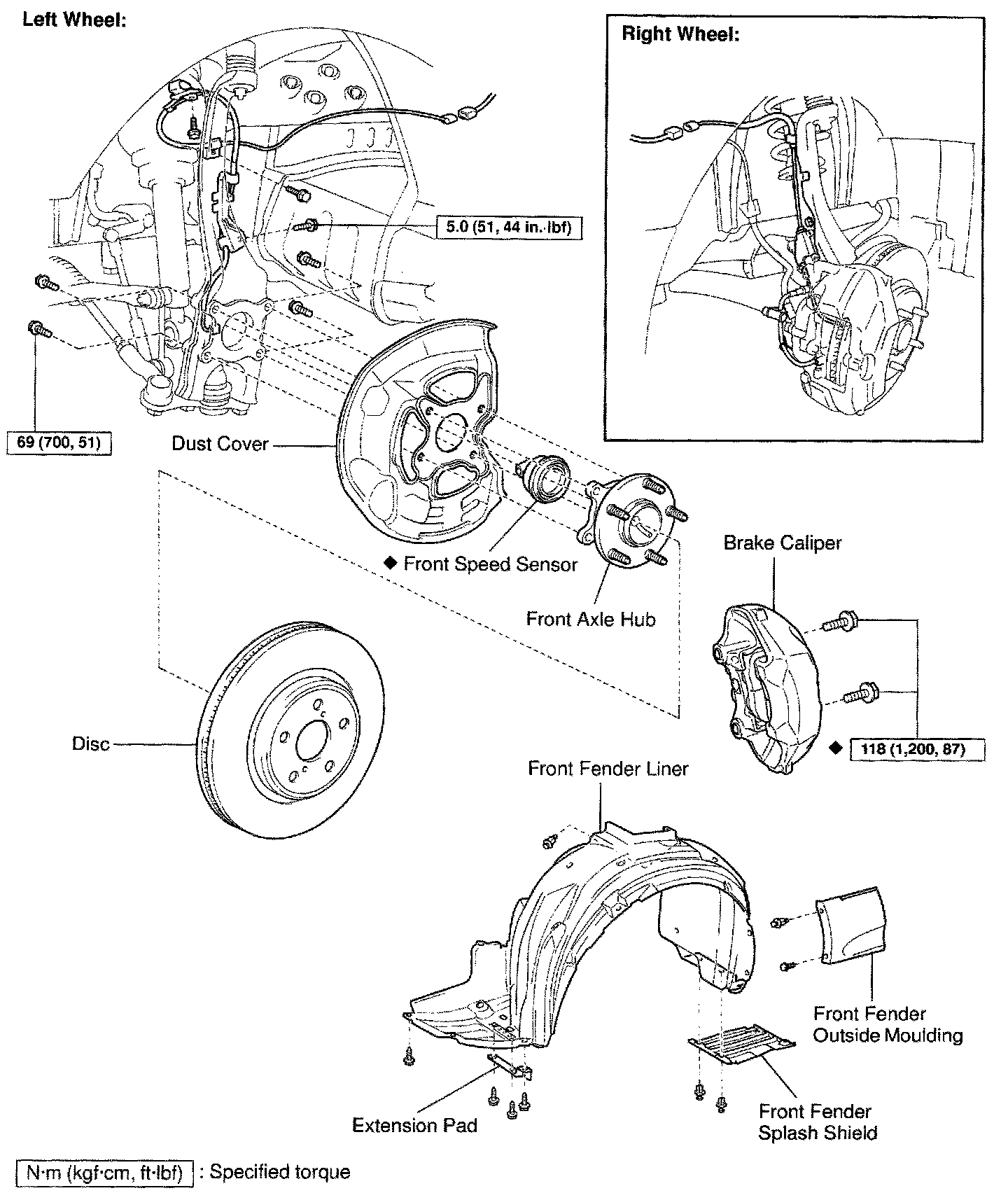 Left Wheel:

Right Wheel:

5.0 (51, 44 in.·lbf)

69 (700, 51)

Dust Cover

◆ Front Speed Sensor

Front Axle Hub

Brake Caliper

Disc

◆ 118 (1,200, 87)

Front Fender Liner

Front Fender Outside Moulding

Extension Pad

Front Fender Splash Shield

N·m (kgf·cm, ft·lbf) : Specified torque