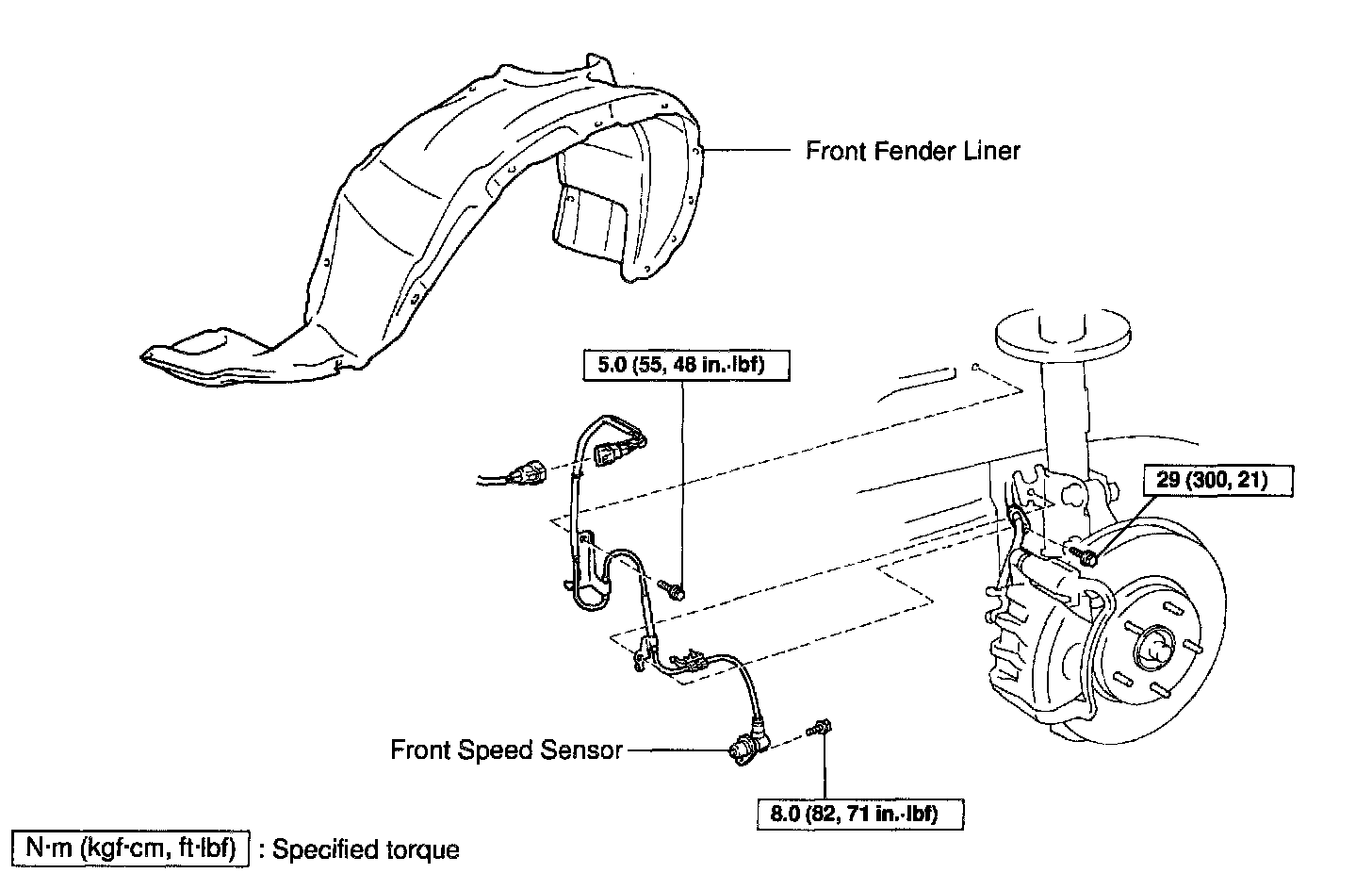 Front Fender Liner

5.0 (55, 48 in.·lbf)

29 (300, 21)

Front Speed Sensor

8.0 (82, 71 in.·lbf)

N·m (kgf·cm, ft·lbf) : Specified torque