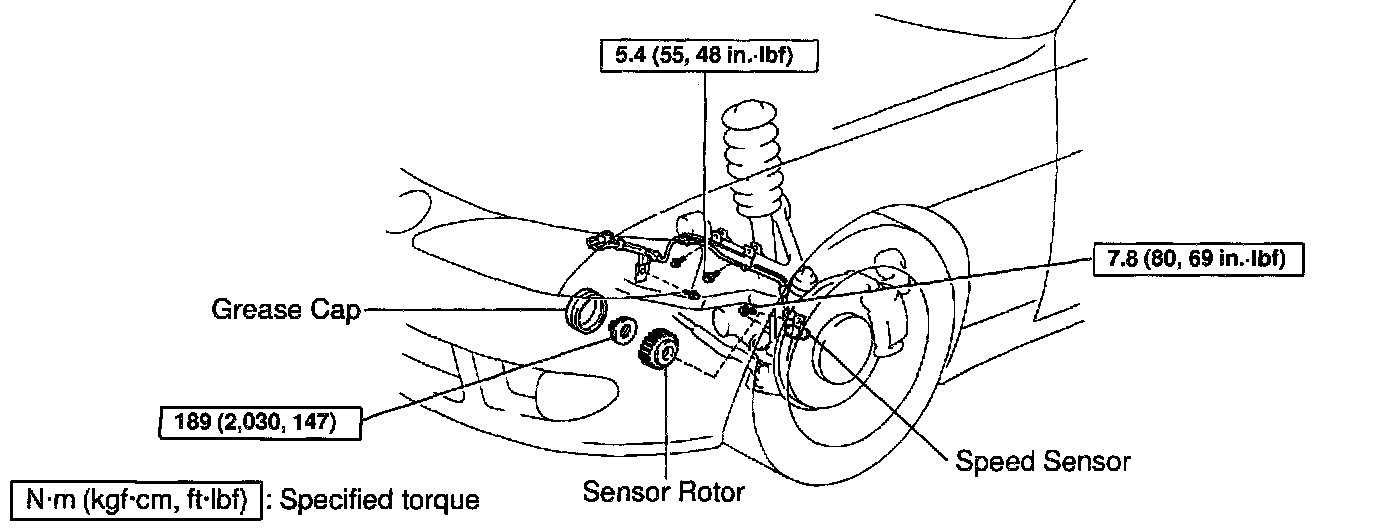 5.4 (55, 48 in.·lbf)

7.8 (80, 69 in.·lbf)

Grease Cap

189 (2,030, 147)

Speed Sensor

Sensor Rotor

N·m (kgf·cm, ft·lbf) : Specified torque