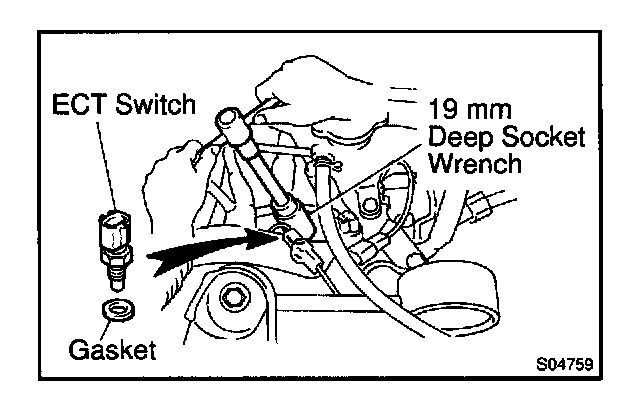 ECT Switch

19 mm
Deep Socket
Wrench

Gasket

S04759