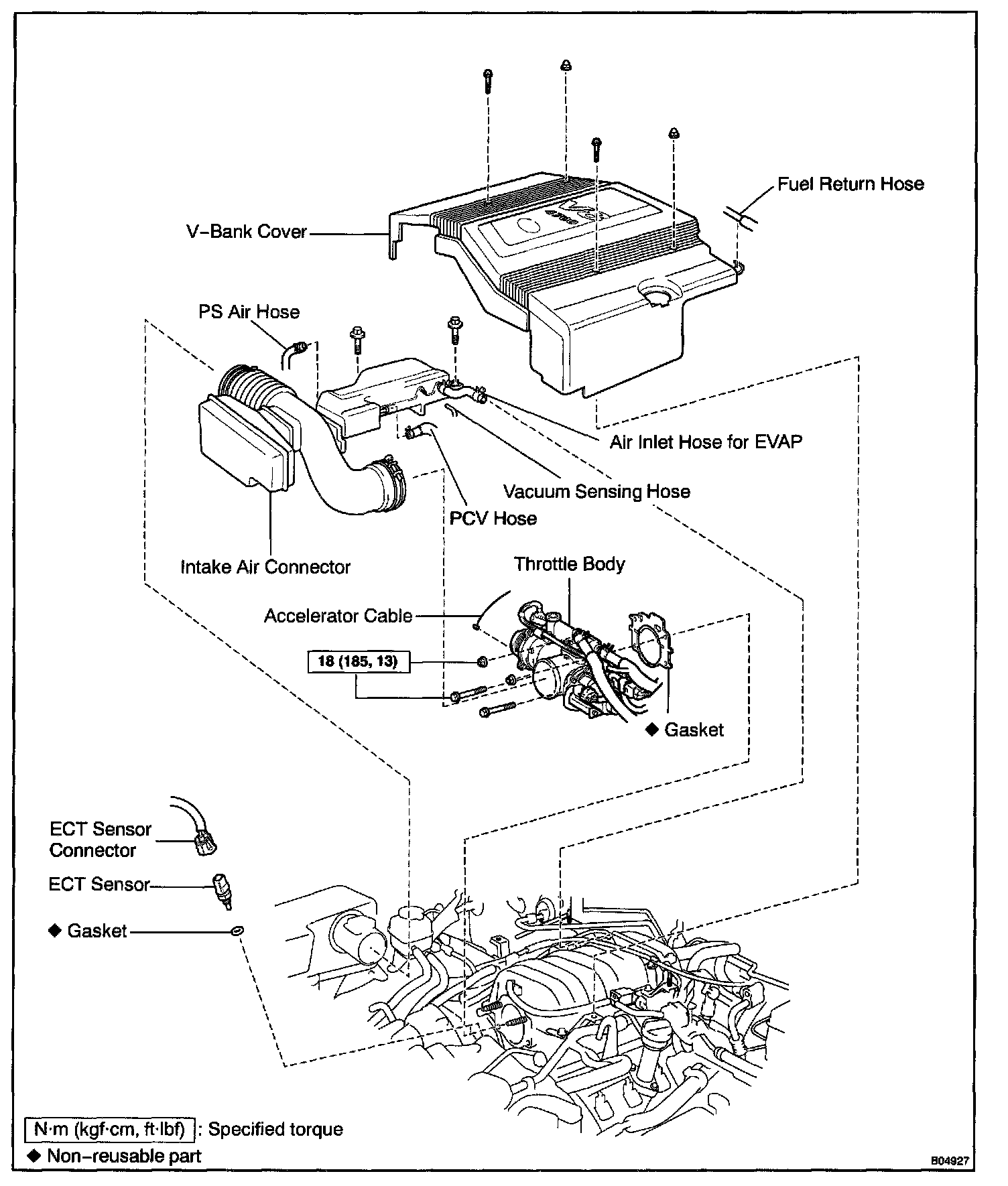 Fuel Return Hose

V–Bank Cover

PS Air Hose

Air Inlet Hose for EVAP

Vacuum Sensing Hose

PCV Hose

Intake Air Connector

Throttle Body

Accelerator Cable

18 (185, 13)

◆ Gasket

ECT Sensor Connector

ECT Sensor

◆ Gasket

N·m (kgf·cm, ft·lbf) : Specified torque

◆ Non–reusable part

B04927