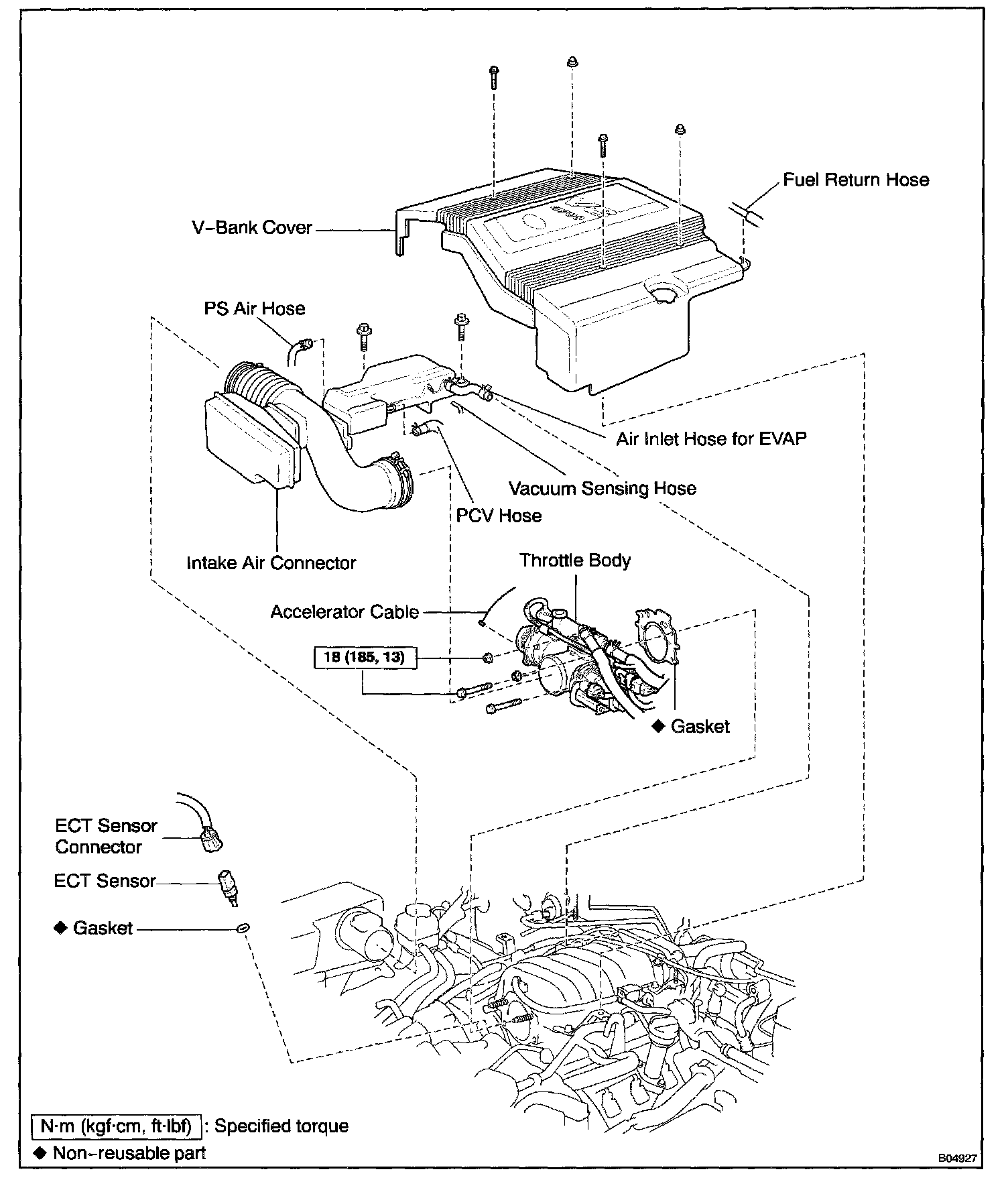 Fuel Return Hose

V–Bank Cover

PS Air Hose

Air Inlet Hose for EVAP

Vacuum Sensing Hose

PCV Hose

Intake Air Connector

Throttle Body

Accelerator Cable

18 (185, 13)

◆ Gasket

ECT Sensor Connector

ECT Sensor

◆ Gasket

N·m (kgf·cm, ft·lbf) : Specified torque

◆ Non–reusable part

B04927