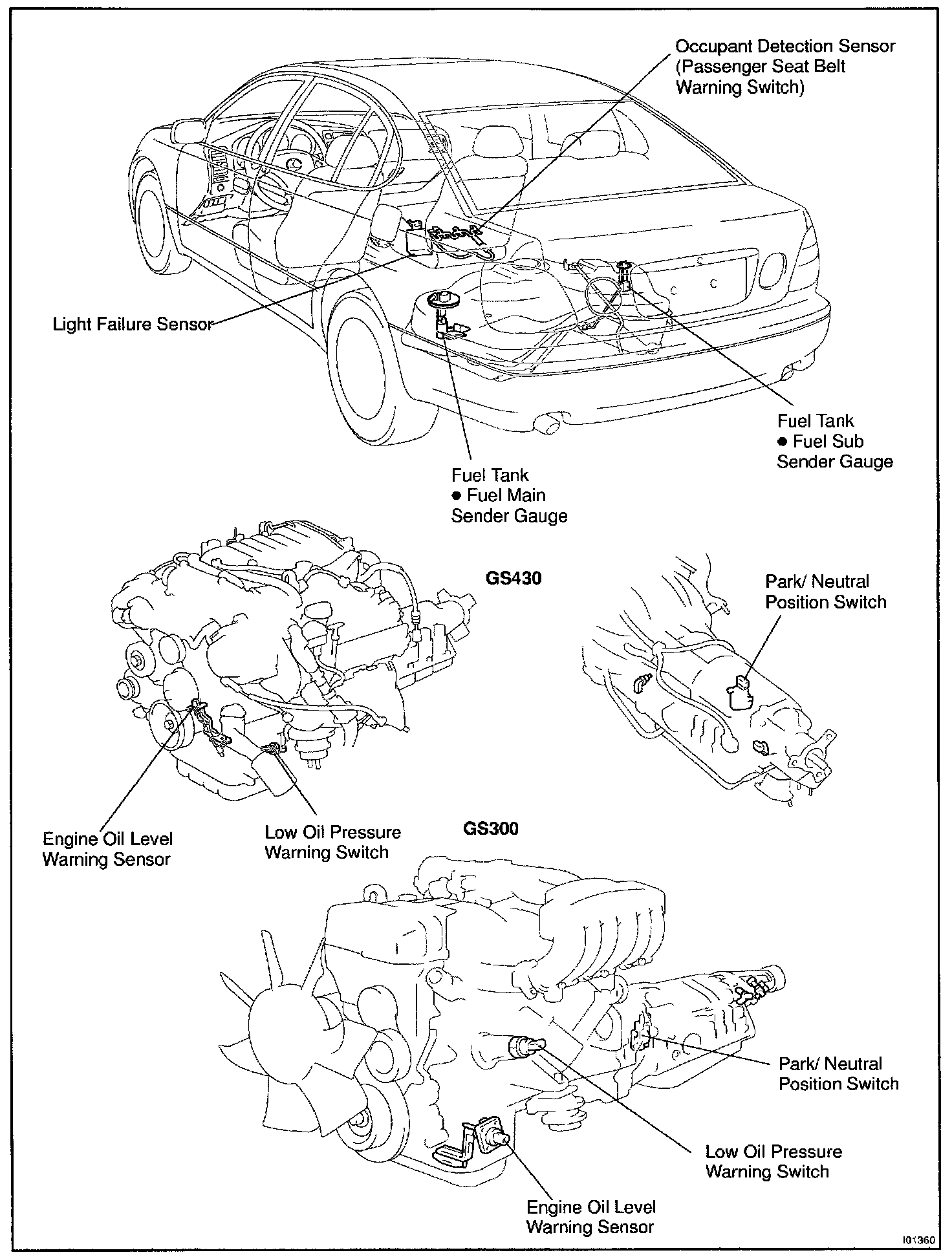 Occupant Detection Sensor (Passenger Seat Belt Warning Switch)

Light Failure Sensor

Fuel Tank
● Fuel Sub Sender Gauge

Fuel Tank
● Fuel Main Sender Gauge

GS430

Park/ Neutral Position Switch

Engine Oil Level Warning Sensor

Low Oil Pressure Warning Switch

GS300

Park/ Neutral Position Switch

Low Oil Pressure Warning Switch

Engine Oil Level Warning Sensor

I01360