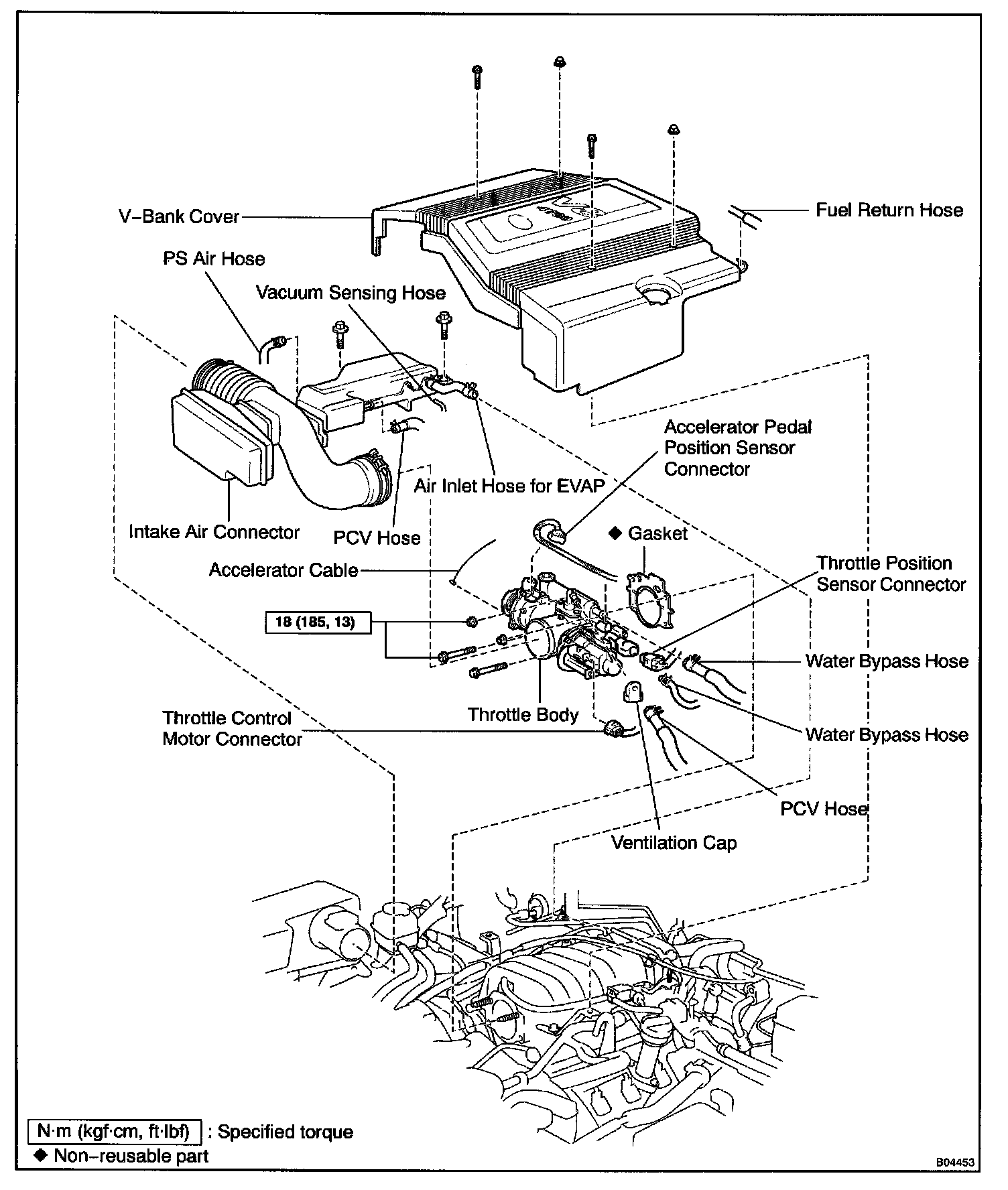 V–Bank Cover

Fuel Return Hose

PS Air Hose

Vacuum Sensing Hose

Accelerator Pedal Position Sensor Connector

Air Inlet Hose for EVAP

Intake Air Connector

PCV Hose

◆ Gasket

Accelerator Cable

Throttle Position Sensor Connector

18 (185, 13)

Water Bypass Hose

Throttle Body

Throttle Control Motor Connector

Water Bypass Hose

PCV Hose

Ventilation Cap

N·m (kgf·cm, ft·lbf) : Specified torque

◆ Non–reusable part

B04453