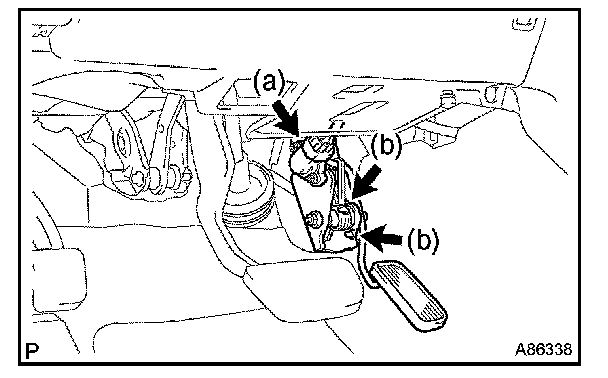 (a)
(b)
(b)
P
A86338