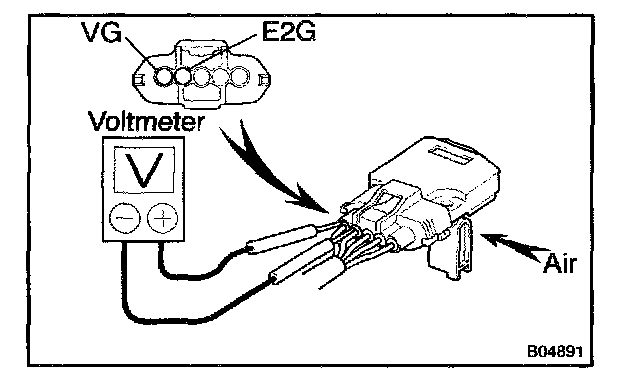 VG
E2G
Voltmeter
V
−
+
Air
B04891