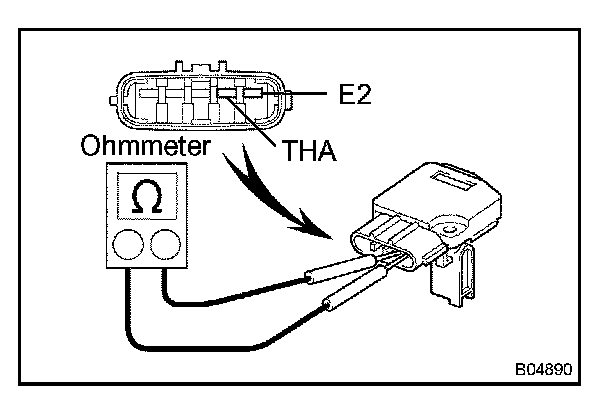 E2
THA
Ohmmeter
Ω
B04890