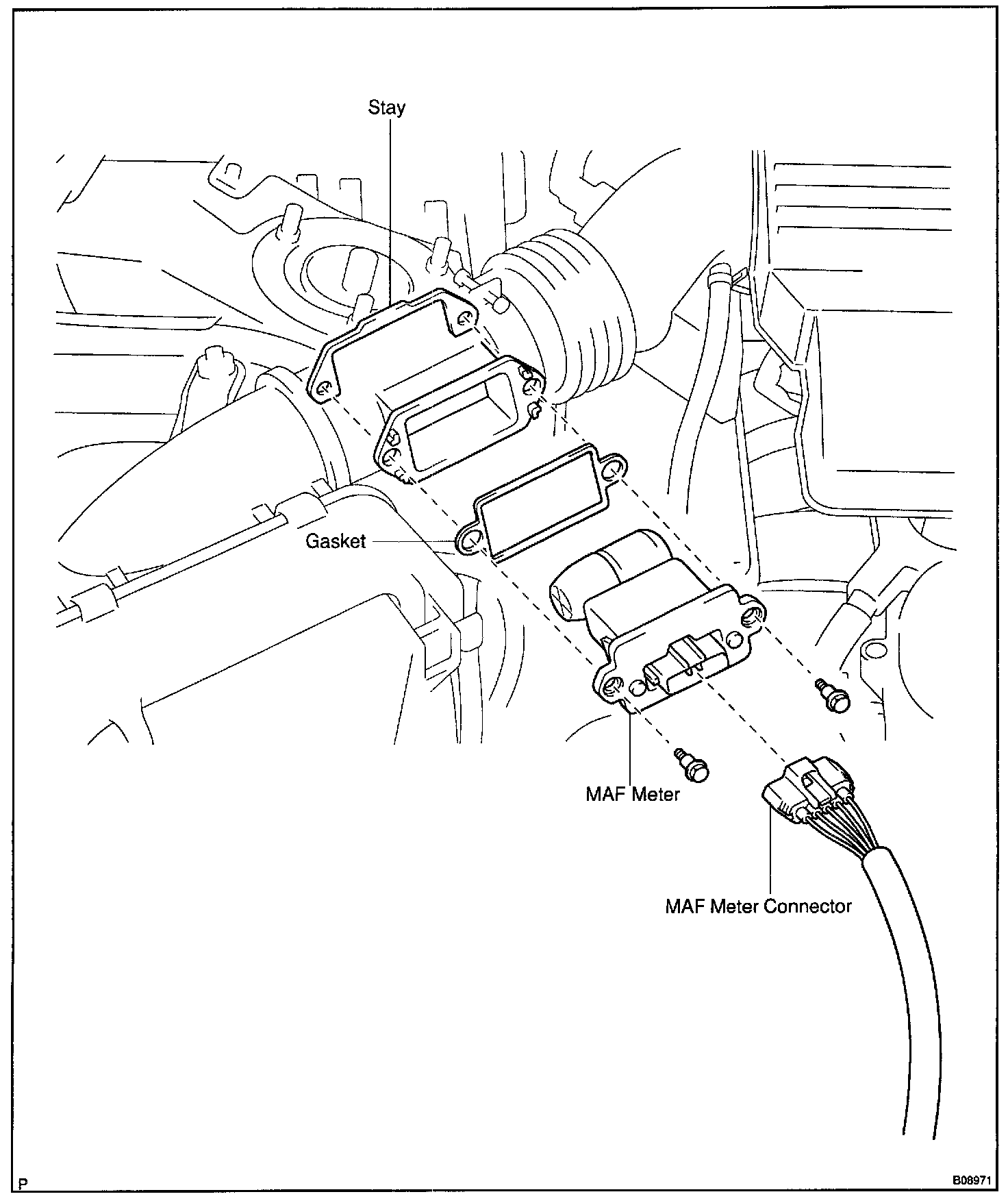 Stay

Gasket

MAF Meter

MAF Meter Connector

P

B08971