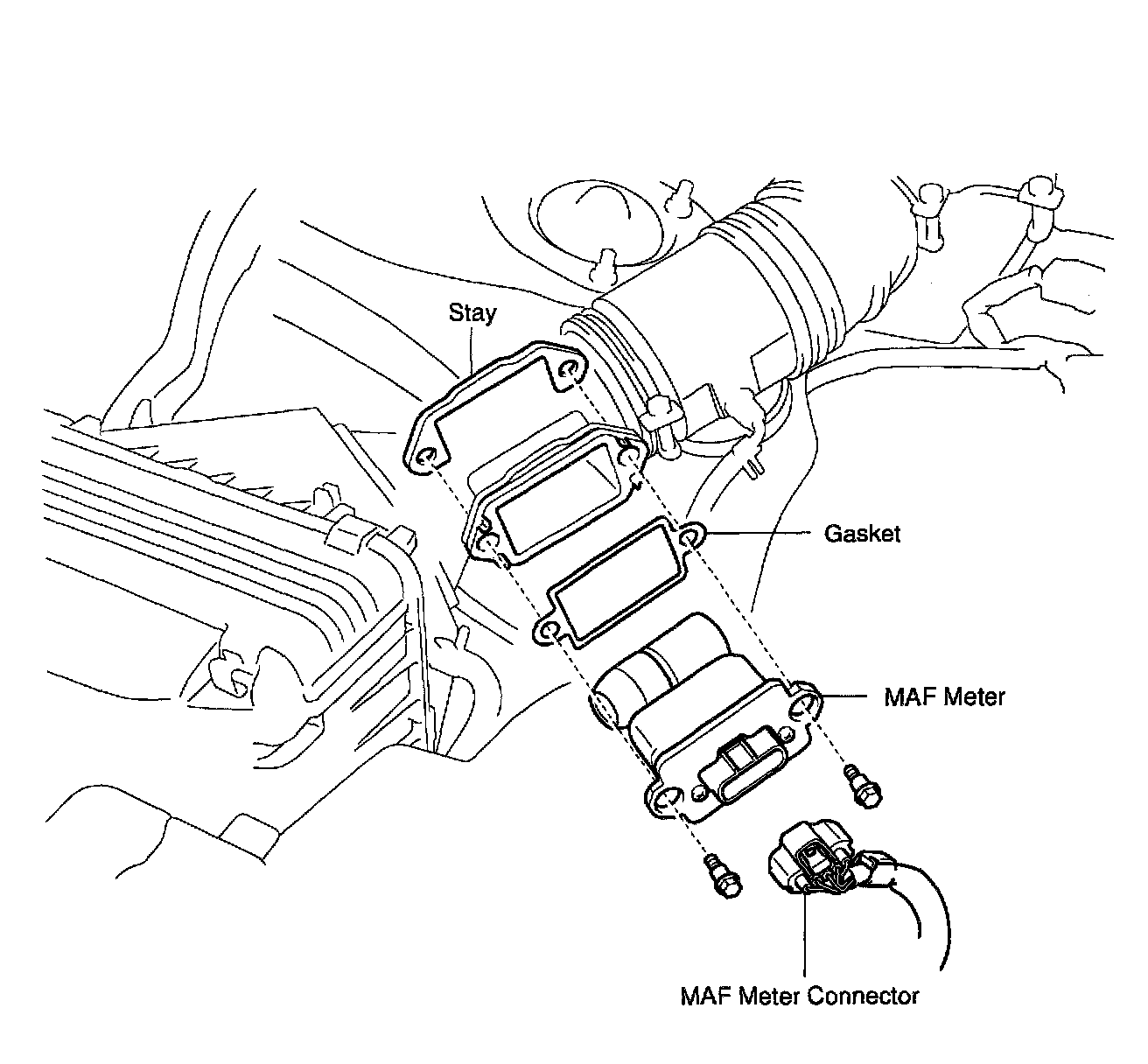 Stay

Gasket

MAF Meter

MAF Meter Connector