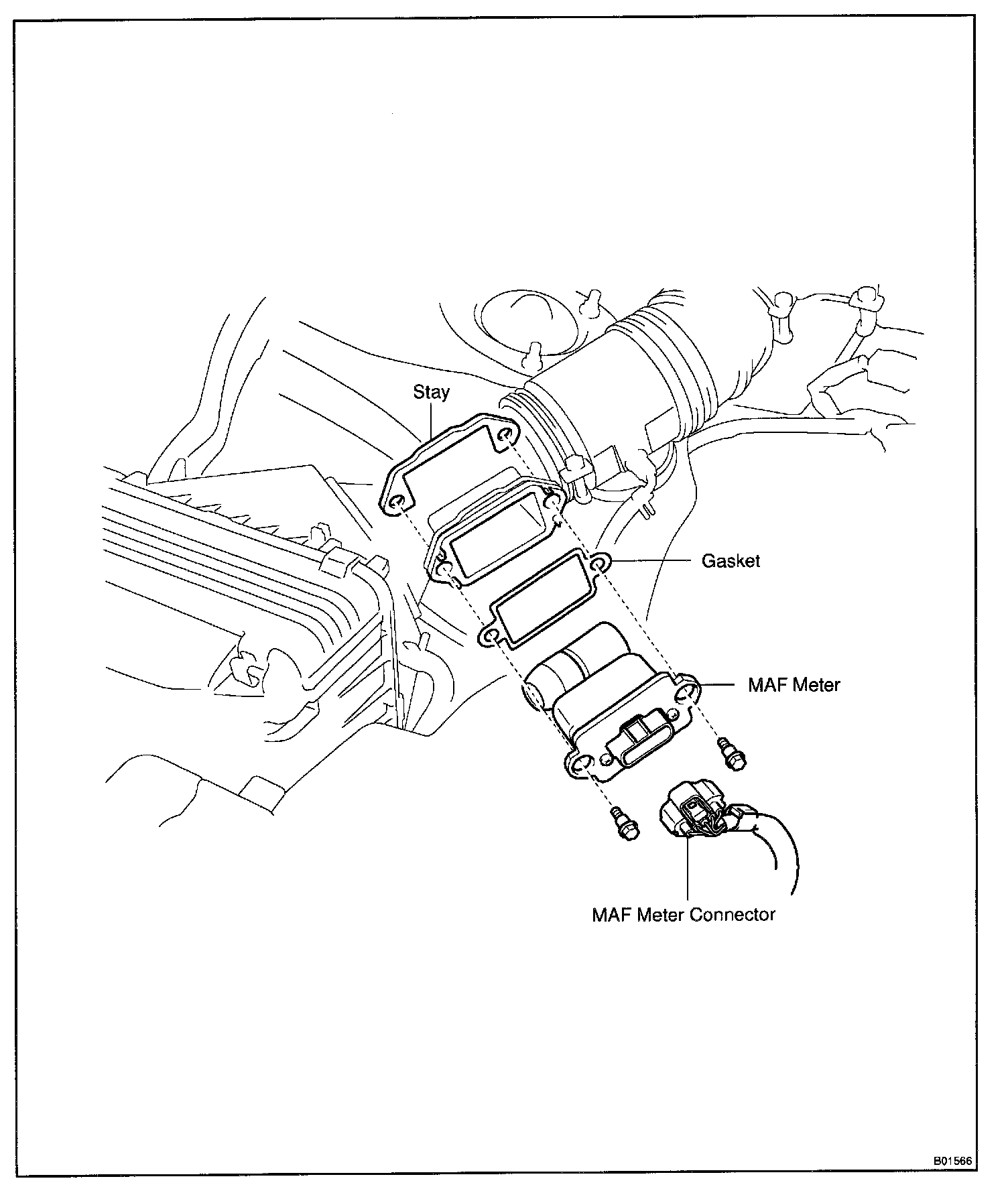 Stay

Gasket

MAF Meter

MAF Meter Connector

B01566