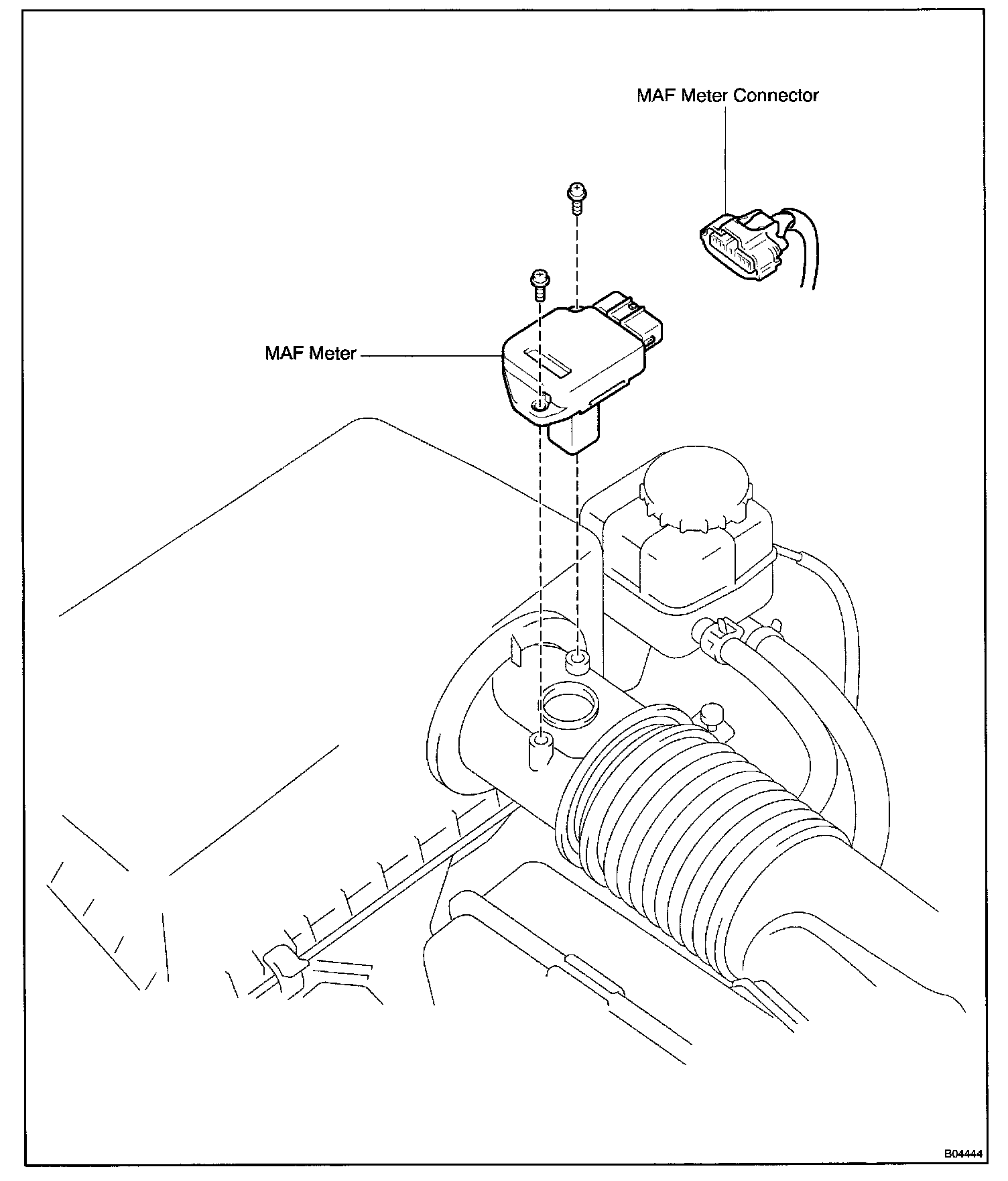 MAF Meter Connector

MAF Meter

B04444