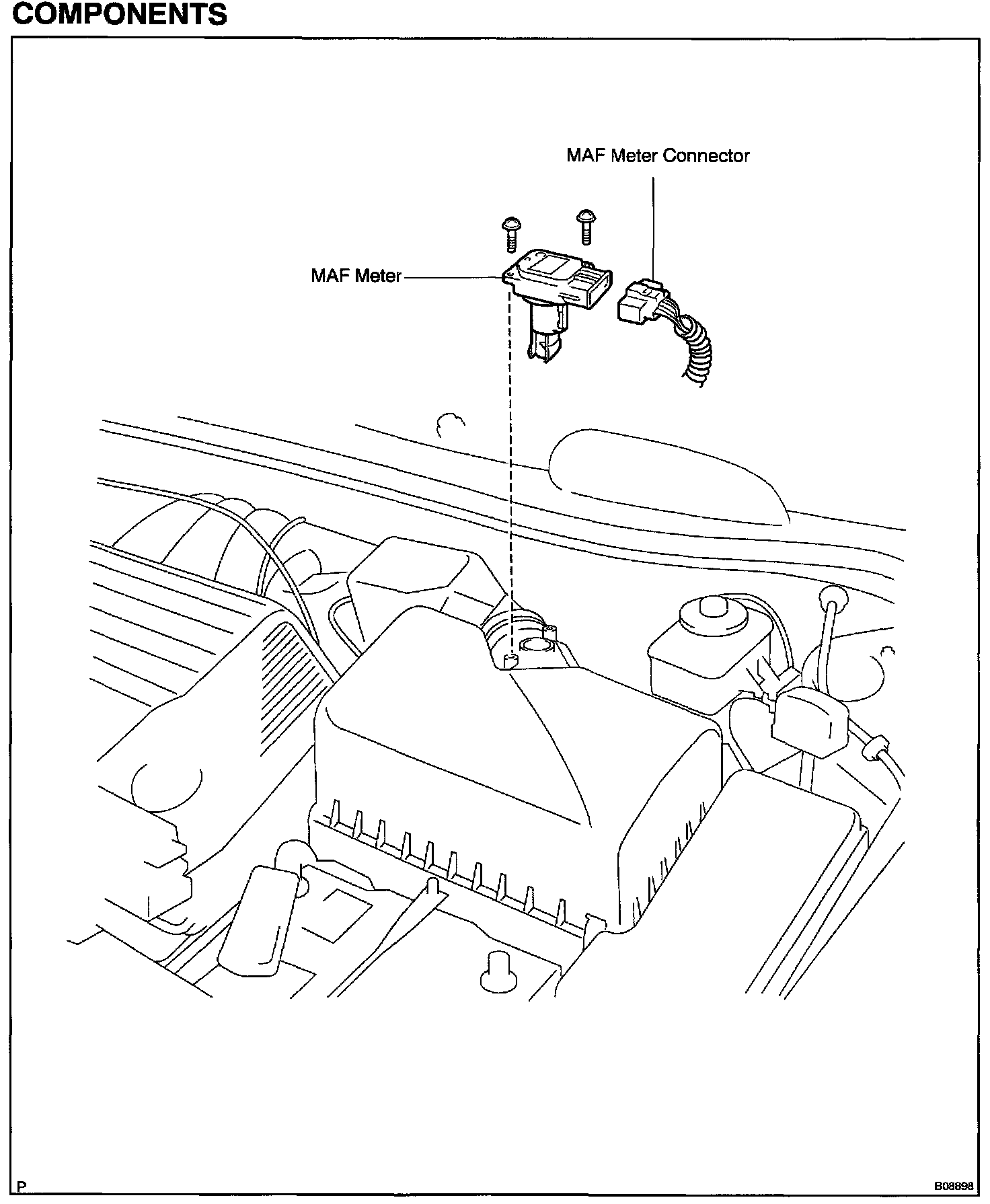 COMPONENTS

MAF Meter Connector

MAF Meter

P

B08898