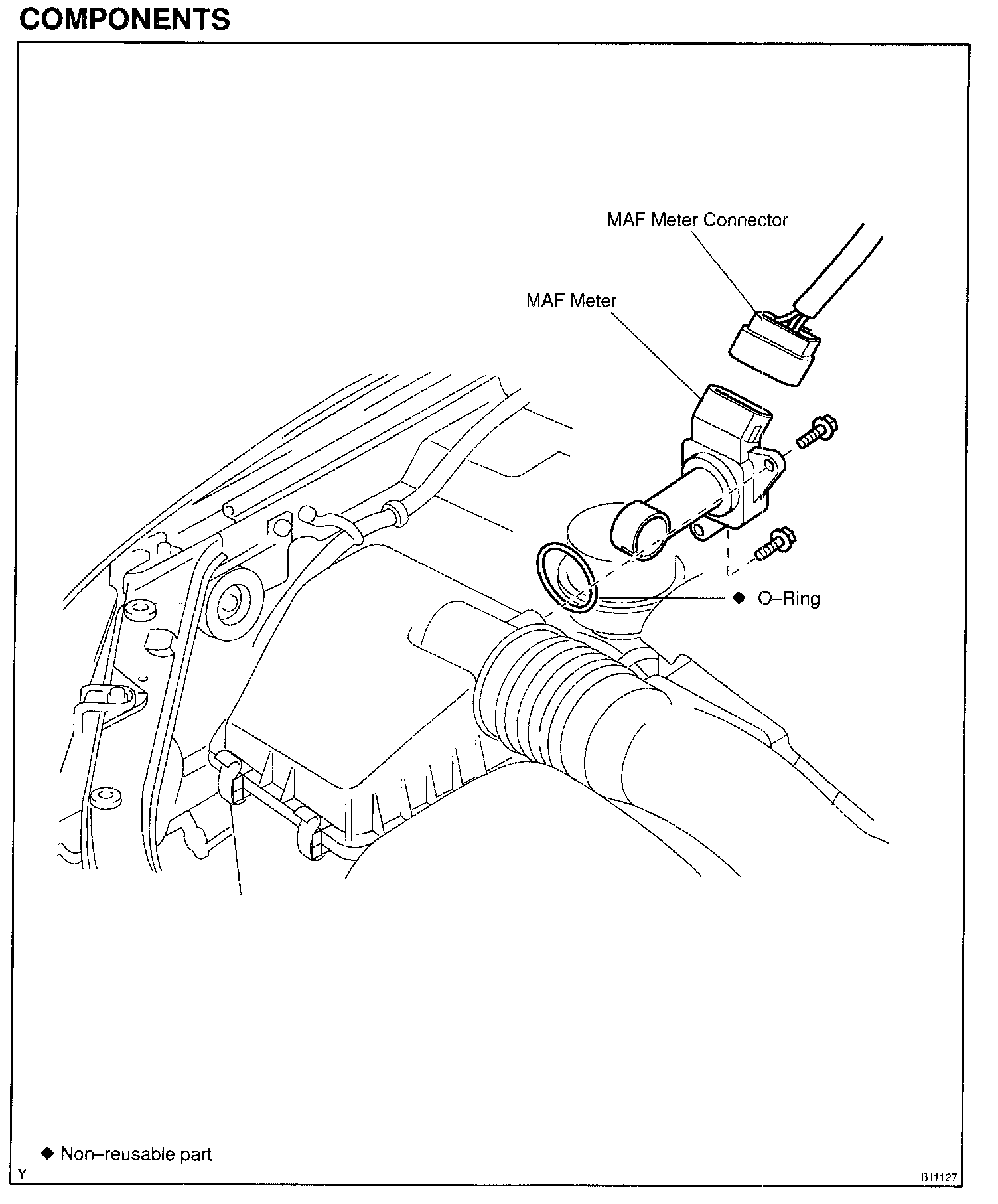 COMPONENTS

MAF Meter Connector

MAF Meter

◆ O–Ring

◆ Non–reusable part

Y

B11127