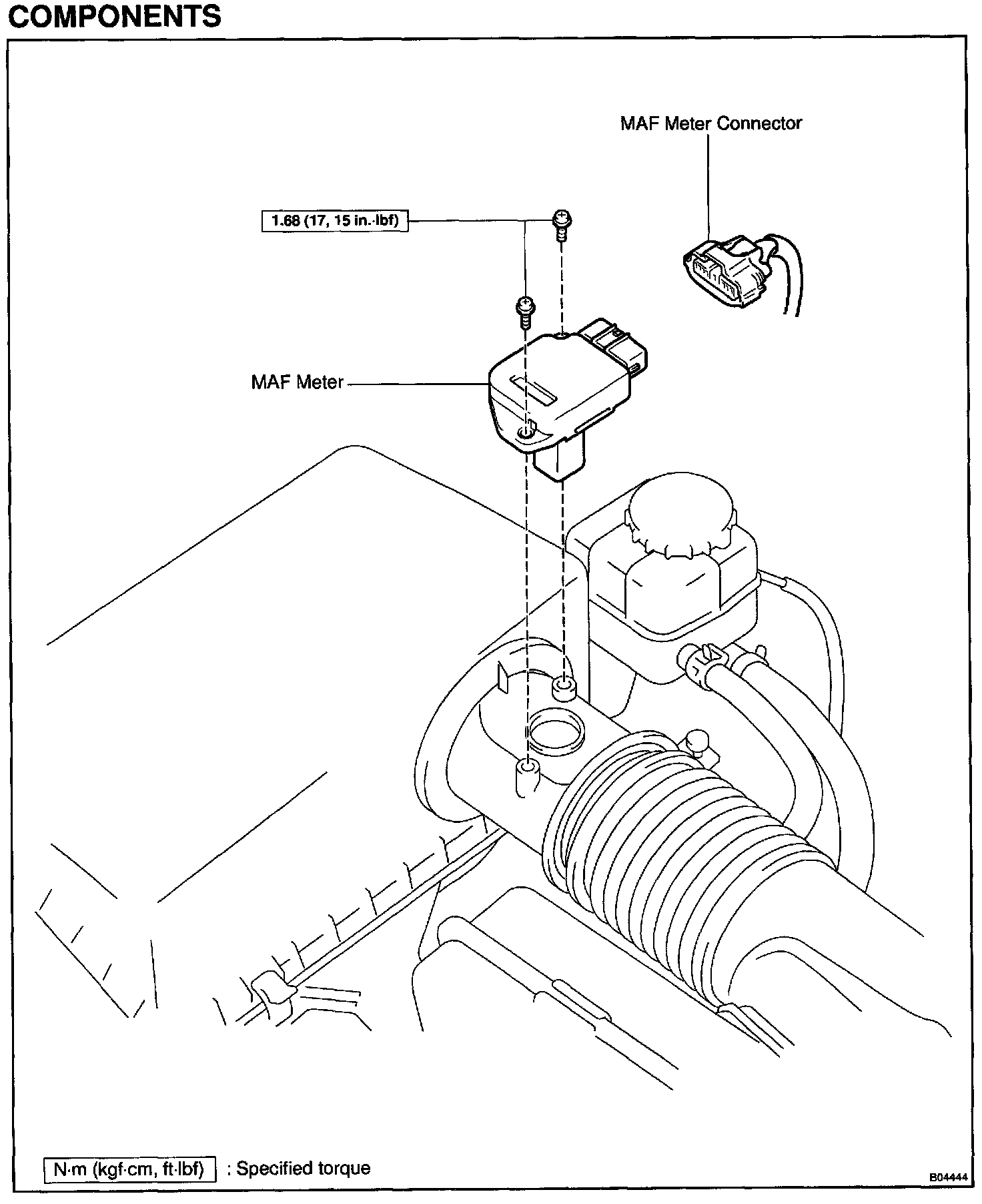 COMPONENTS

MAF Meter Connector

1.68 (17, 15 in.·lbf)

MAF Meter

N·m (kgf·cm, ft·lbf) : Specified torque

B04444