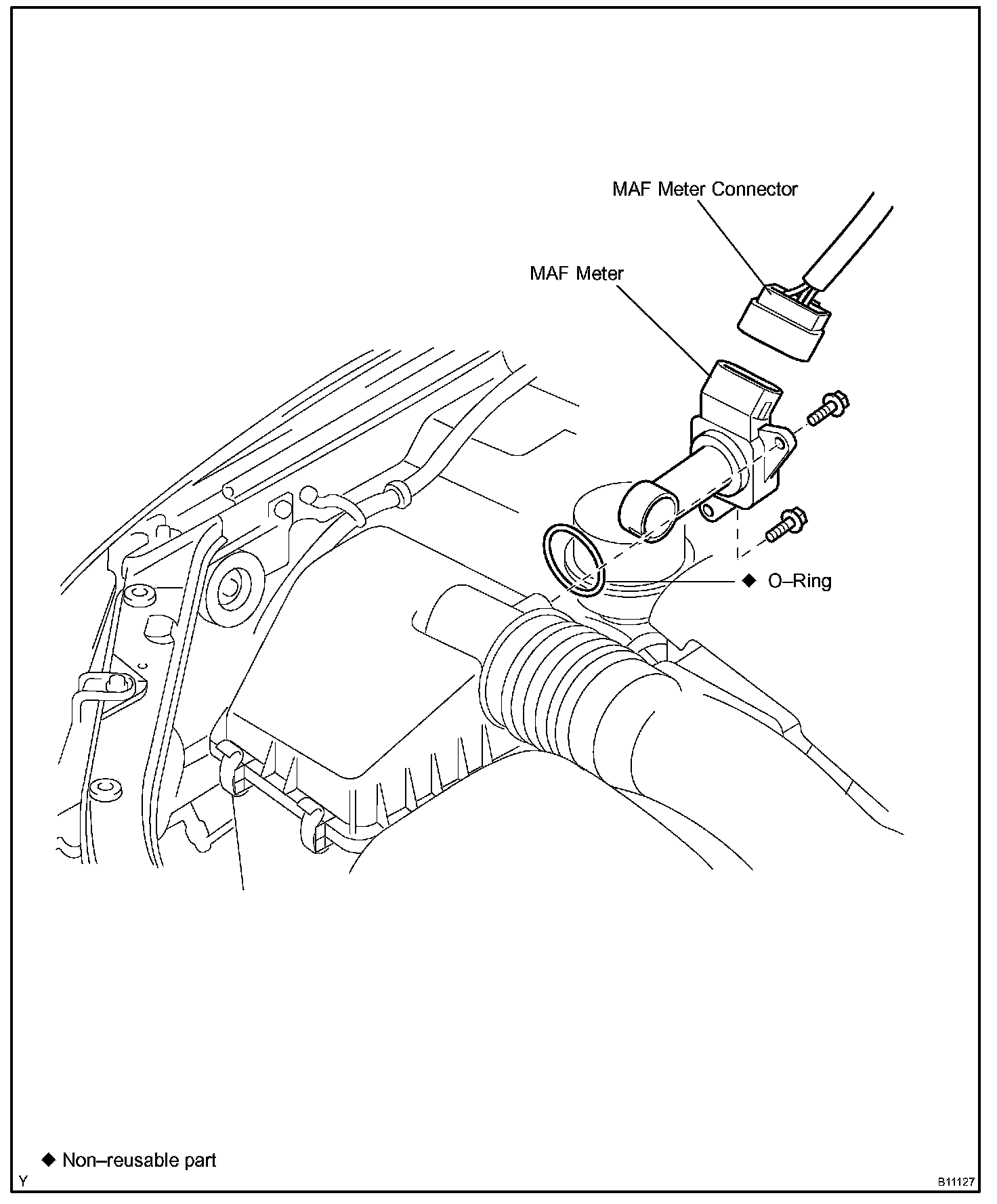 MAF Meter Connector

MAF Meter

◆ O–Ring

◆ Non–reusable part

Y

B11127