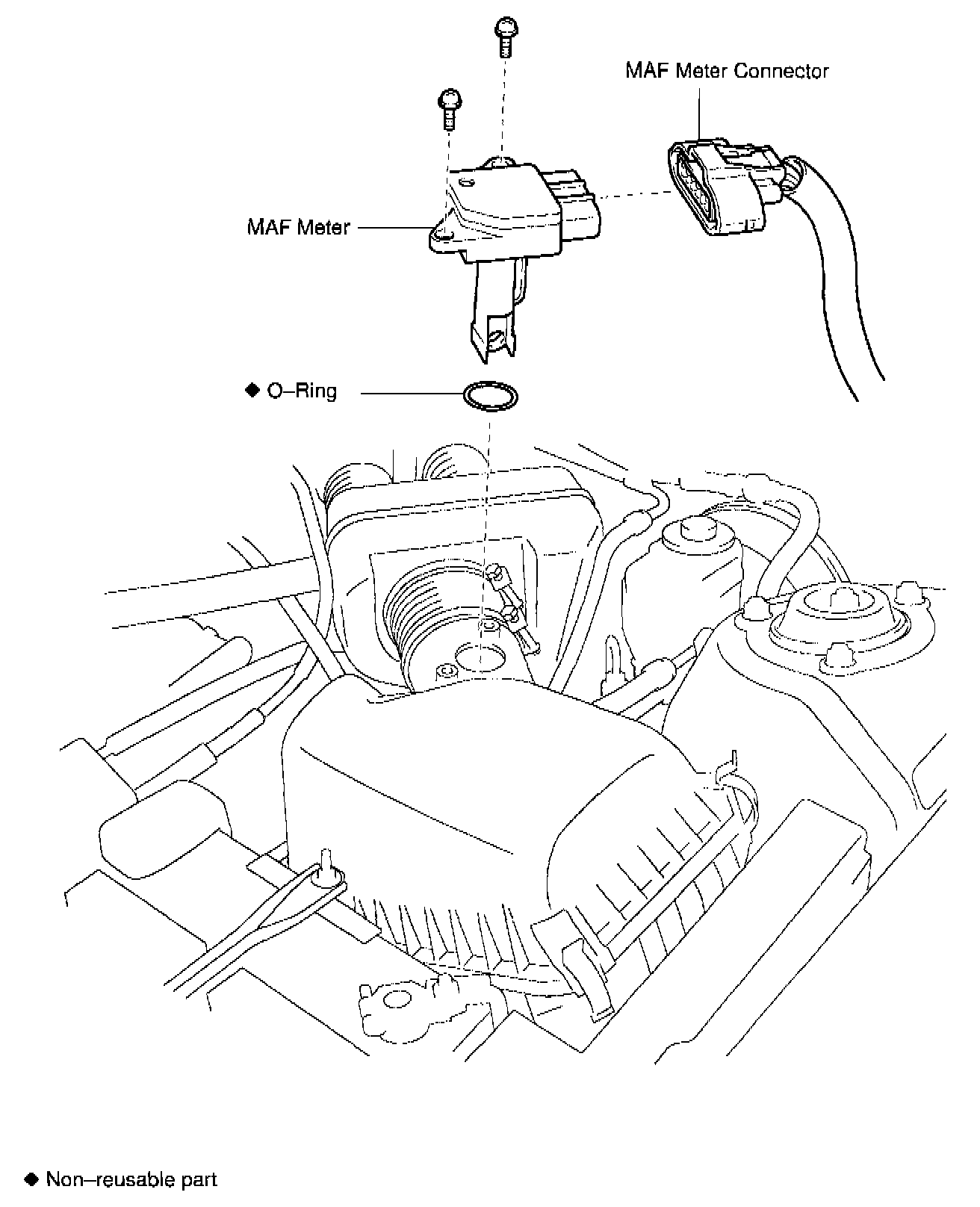 MAF Meter Connector

MAF Meter

◆ O–Ring

◆ Non–reusable part