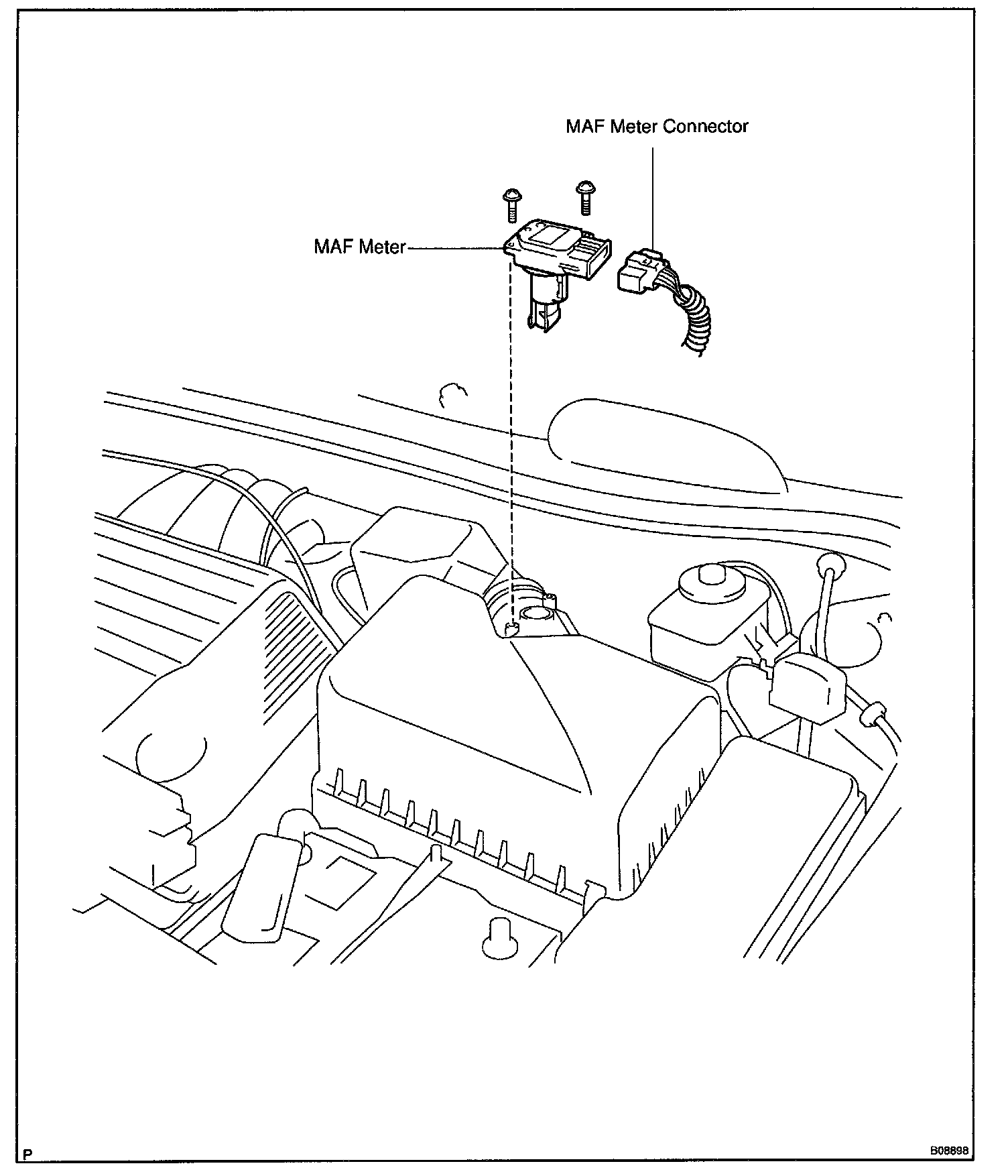 MAF Meter Connector

MAF Meter

P

B08898