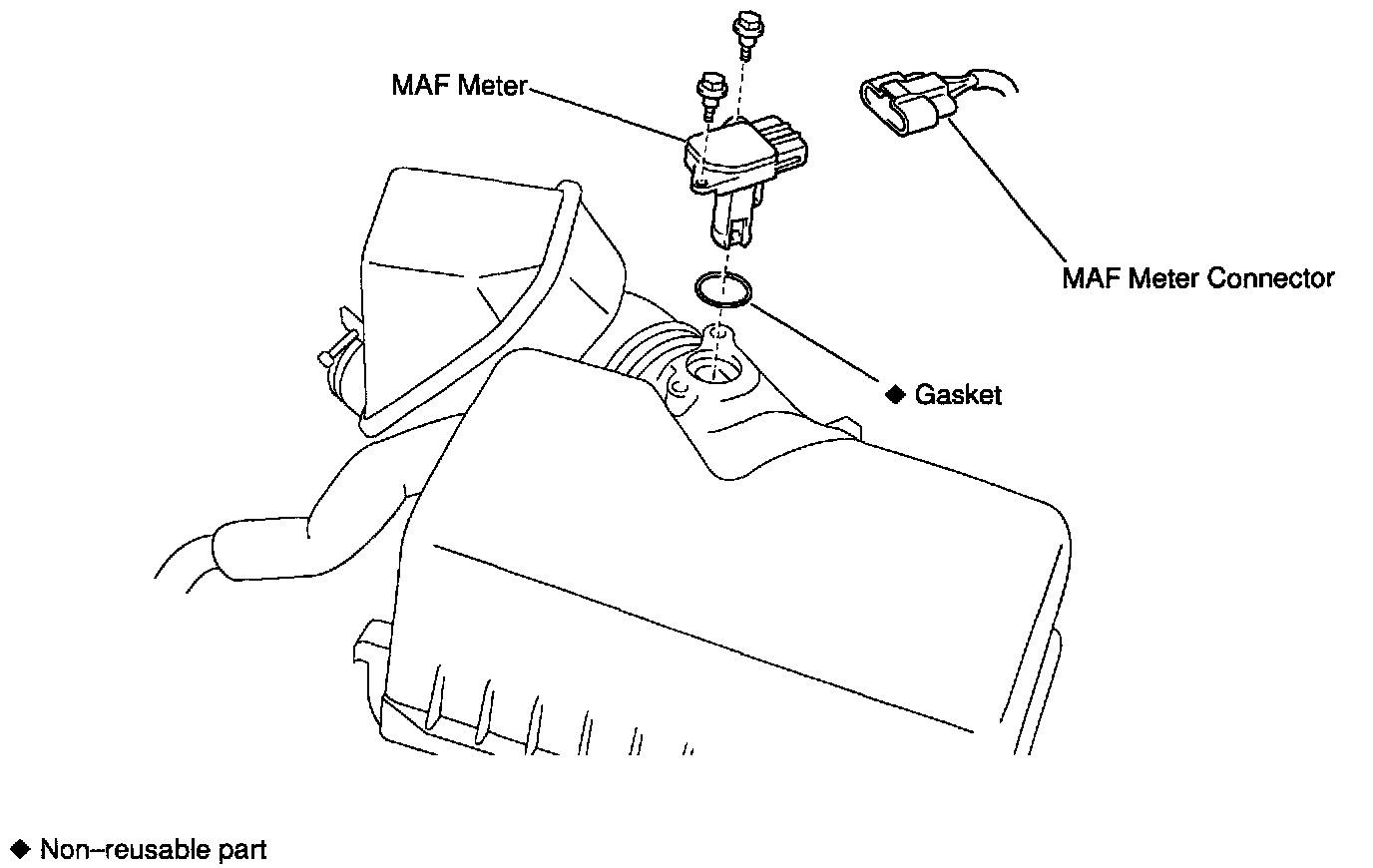 MAF Meter

MAF Meter Connector

◆ Gasket

◆ Non–reusable part