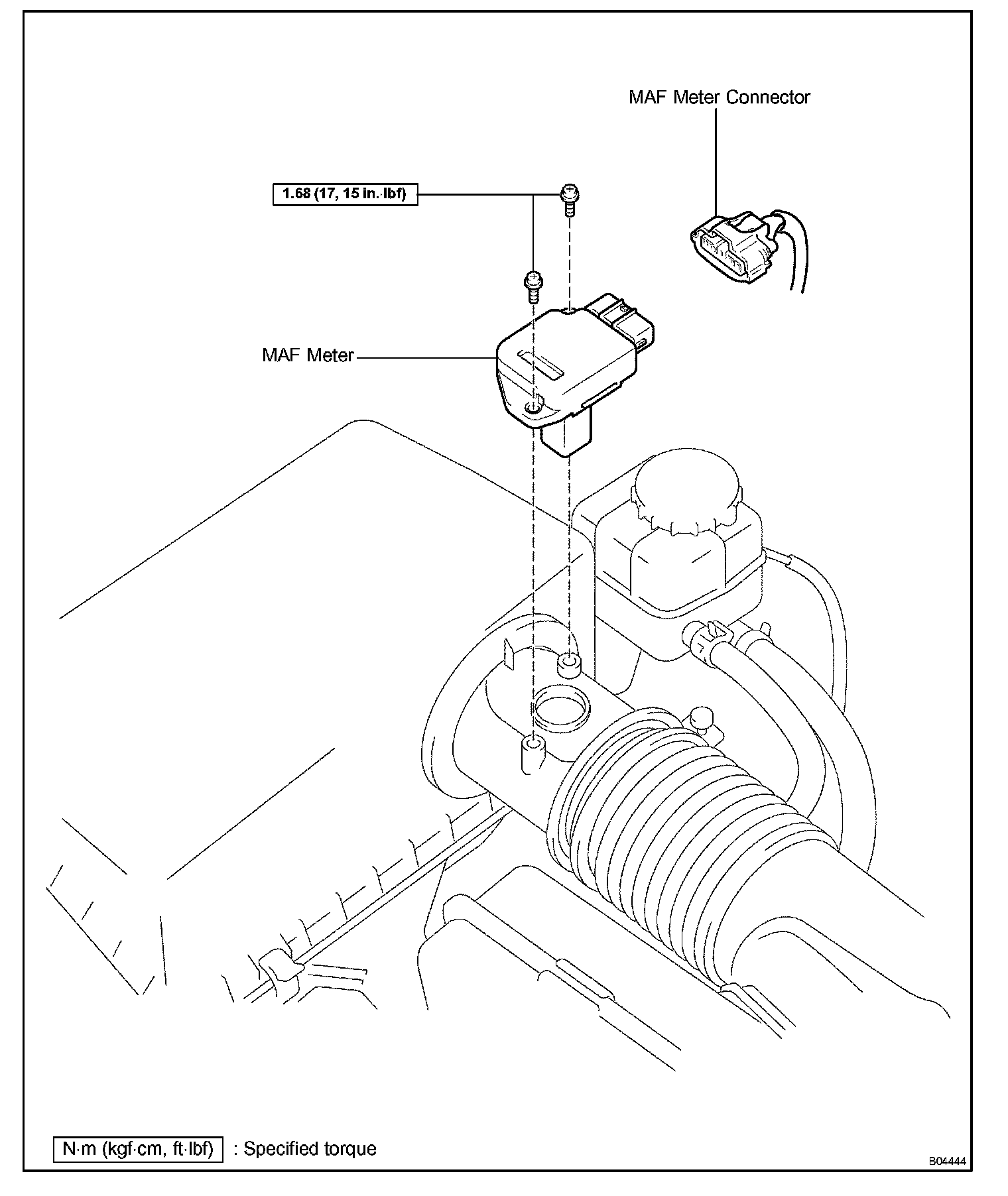 MAF Meter Connector

1.68 (17, 15 in.·lbf)

MAF Meter

N·m (kgf·cm, ft·lbf) : Specified torque

B04444