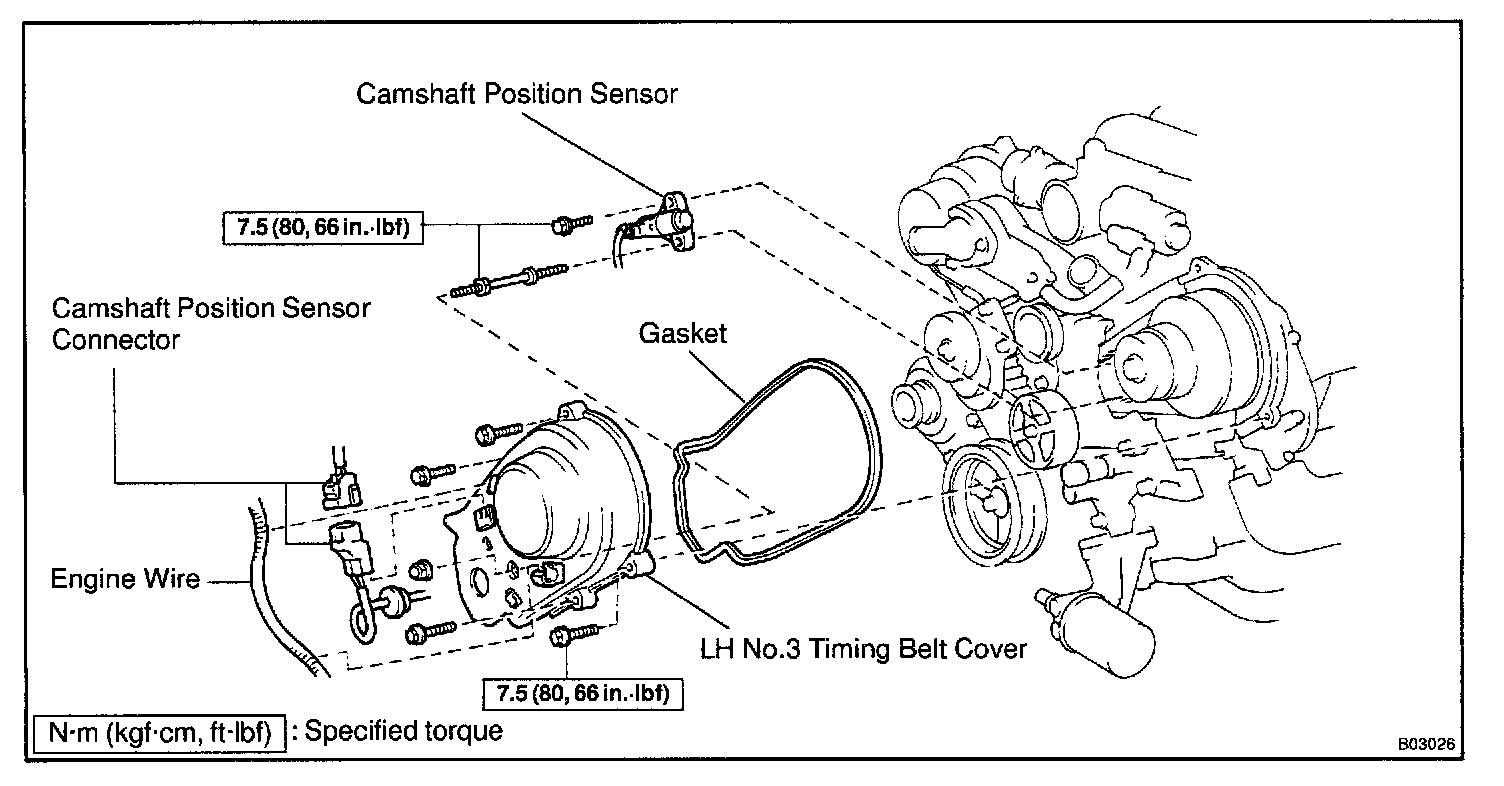 Camshaft Position Sensor

7.5 (80, 66 in.·lbf)

Camshaft Position Sensor Connector

Gasket

Engine Wire

LH No.3 Timing Belt Cover

7.5 (80, 66 in.·lbf)

N·m (kgf·cm, ft·lbf) : Specified torque

B03026