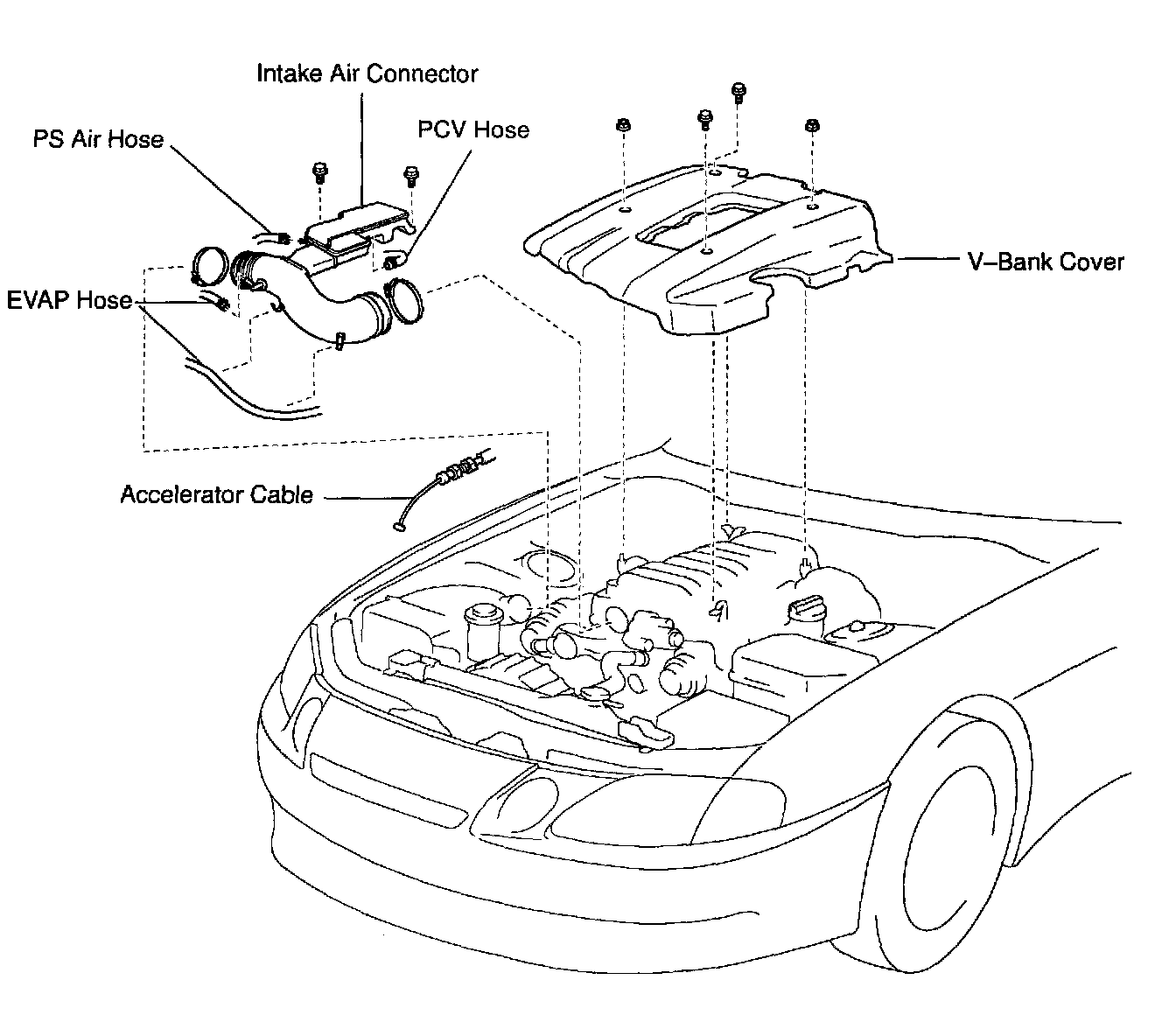 Intake Air Connector

PS Air Hose

PCV Hose

V–Bank Cover

EVAP Hose

Accelerator Cable