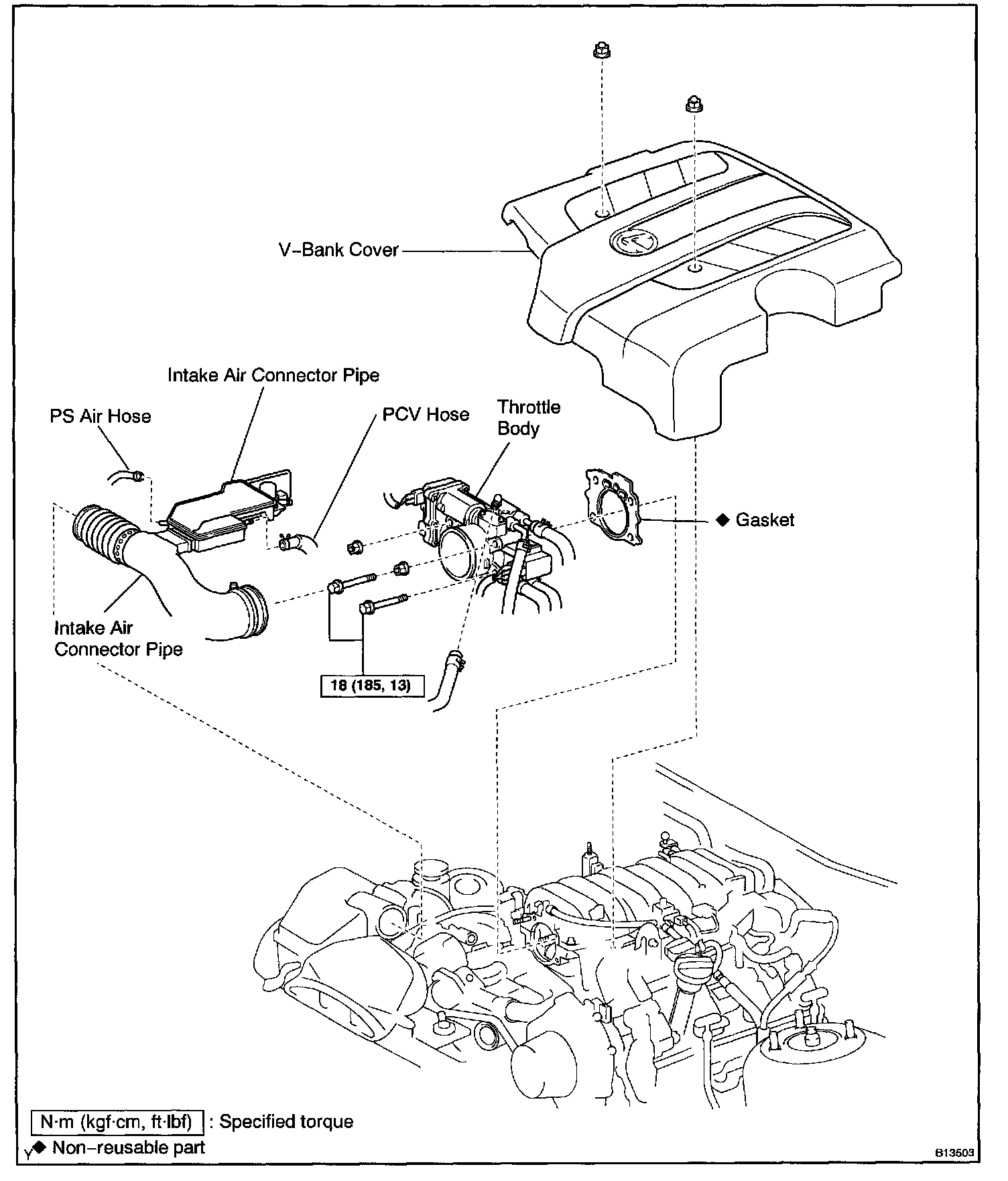 V–Bank Cover

Intake Air Connector Pipe

PS Air Hose

PCV Hose

Throttle Body

◆ Gasket

Intake Air Connector Pipe

18 (185, 13)

N·m (kgf·cm, ft·lbf) : Specified torque
◆ Non–reusable part

B13503