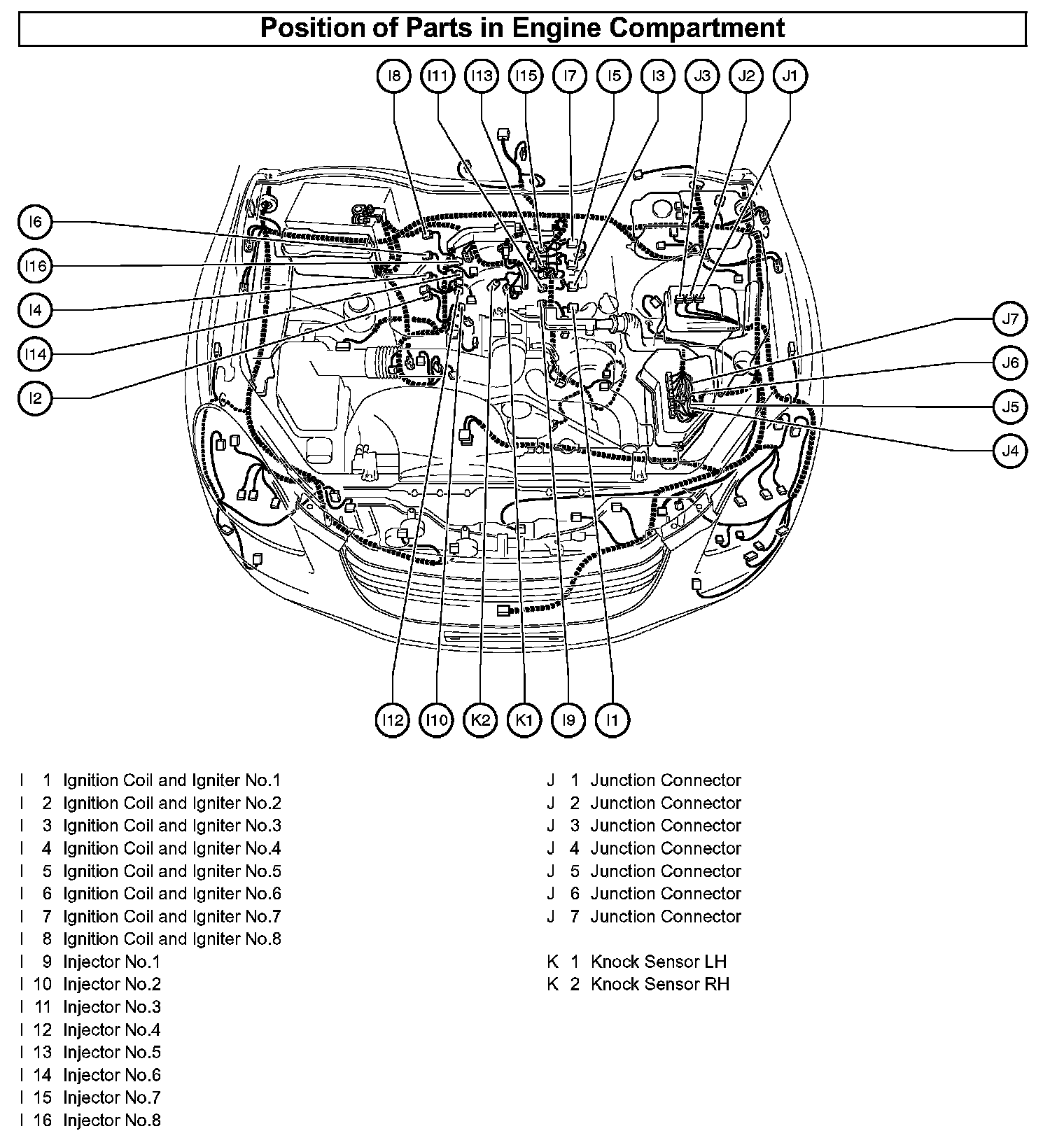 Position of Parts in Engine Compartment

I8 I11 I13 I15 I7 I5 I3 J3 J2 J1

I6
I16
I4
I14
I2

J7
J6
J5
J4

I12 I10 K2 K1 I9 I1

I 1 Ignition Coil and Igniter No.1
I 2 Ignition Coil and Igniter No.2
I 3 Ignition Coil and Igniter No.3
I 4 Ignition Coil and Igniter No.4
I 5 Ignition Coil and Igniter No.5
I 6 Ignition Coil and Igniter No.6
I 7 Ignition Coil and Igniter No.7
I 8 Ignition Coil and Igniter No.8
I 9 Injector No.1
I 10 Injector No.2
I 11 Injector No.3
I 12 Injector No.4
I 13 Injector No.5
I 14 Injector No.6
I 15 Injector No.7
I 16 Injector No.8

J 1 Junction Connector
J 2 Junction Connector
J 3 Junction Connector
J 4 Junction Connector
J 5 Junction Connector
J 6 Junction Connector
J 7 Junction Connector

K 1 Knock Sensor LH
K 2 Knock Sensor RH