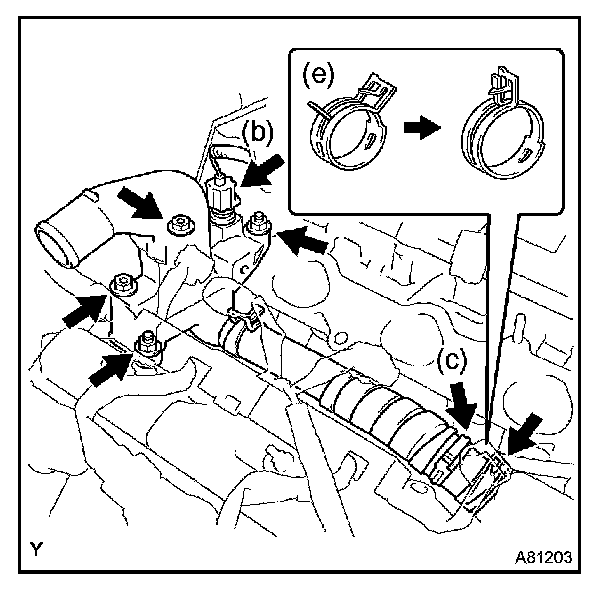 (e)

(b)

(c)

Y

A81203