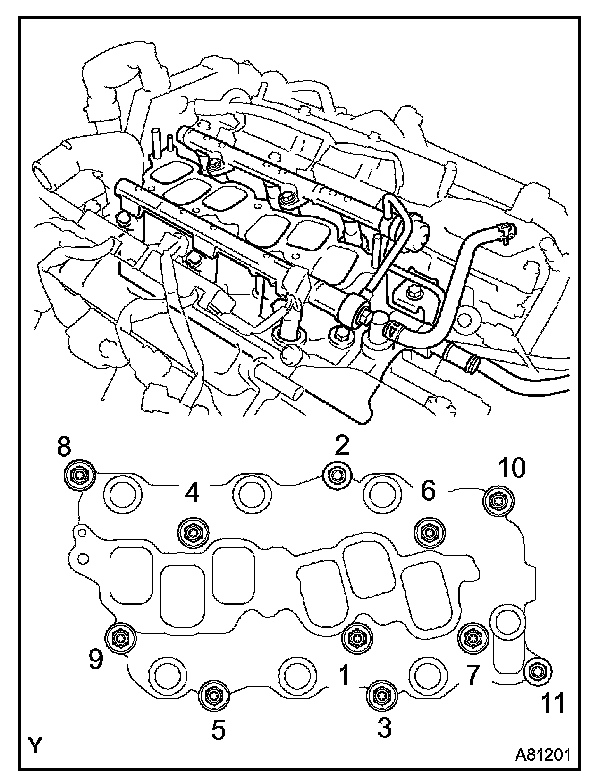 8
2
10
4
6
9
1
7
11
5
3
Y
A81201