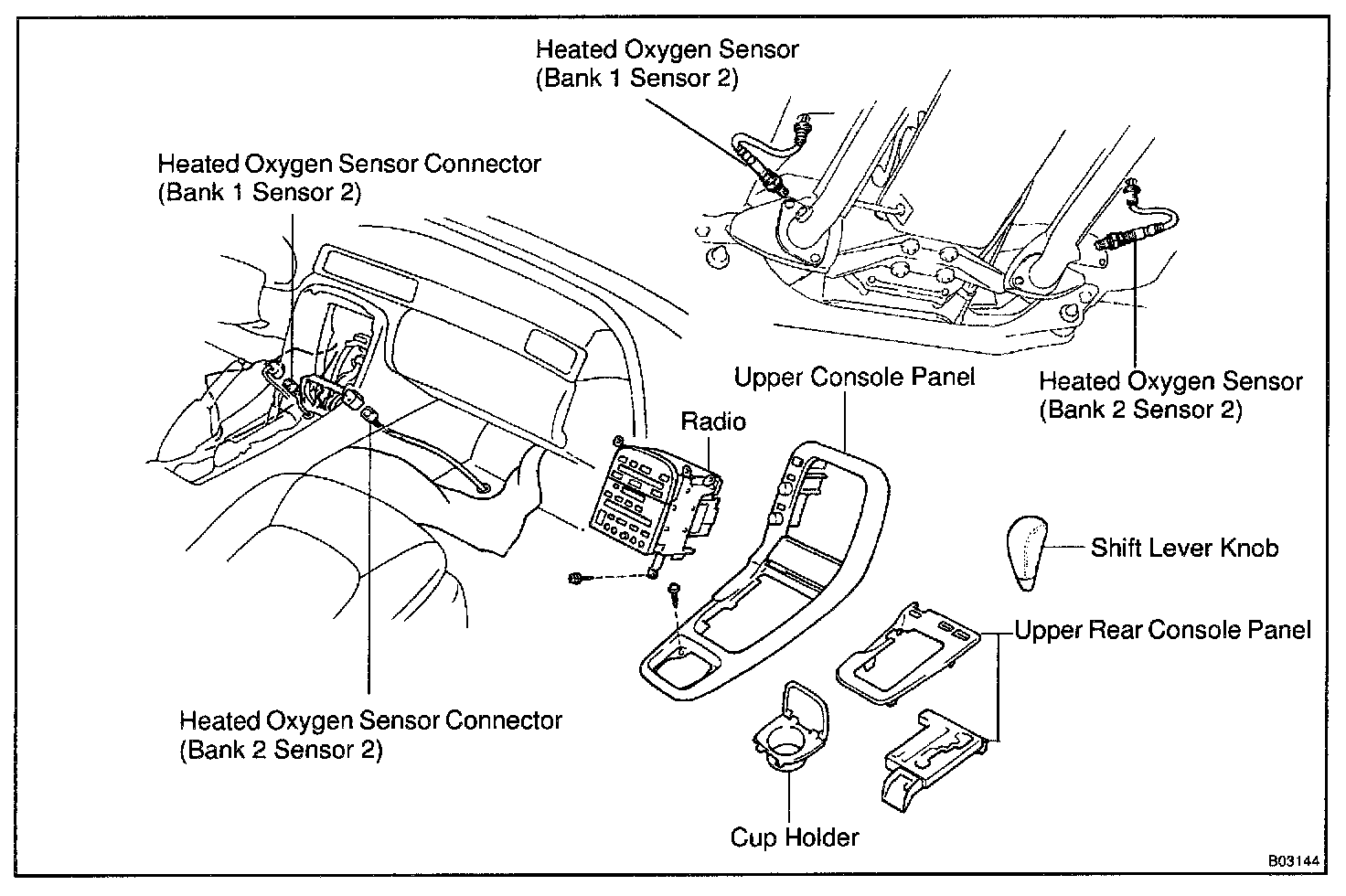 Heated Oxygen Sensor
(Bank 1 Sensor 2)

Heated Oxygen Sensor Connector
(Bank 1 Sensor 2)

Upper Console Panel

Heated Oxygen Sensor
(Bank 2 Sensor 2)

Radio

Shift Lever Knob

Upper Rear Console Panel

Heated Oxygen Sensor Connector
(Bank 2 Sensor 2)

Cup Holder

B03144