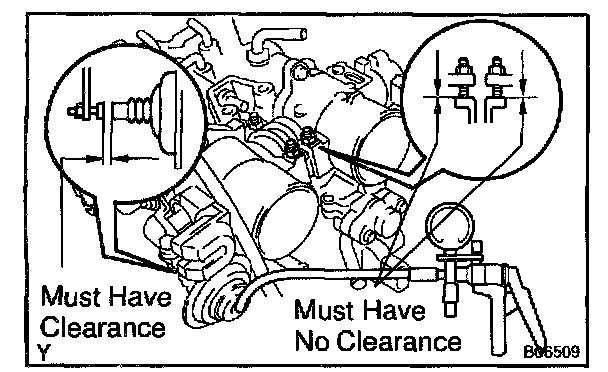 Must Have
Clearance
Y

Must Have
No Clearance

B06509