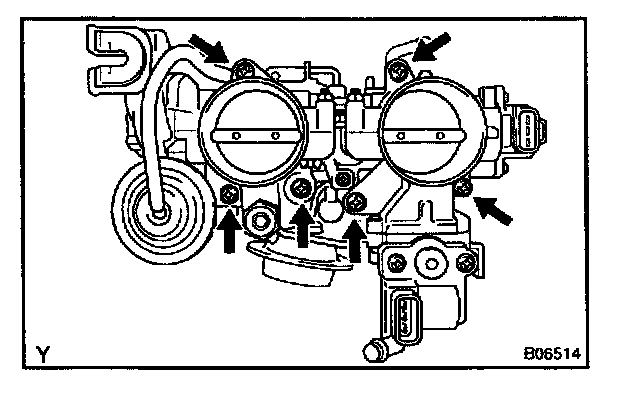 Y

B06514