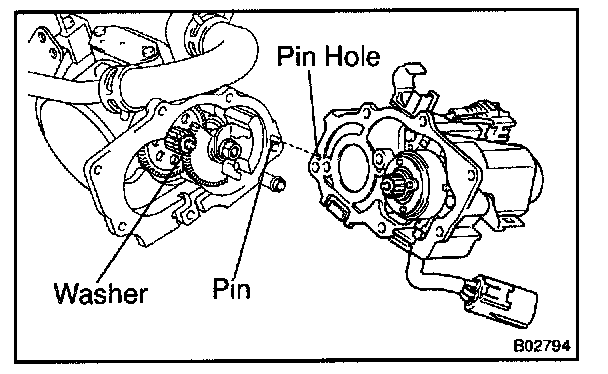 Pin Hole

Washer

Pin

B02794