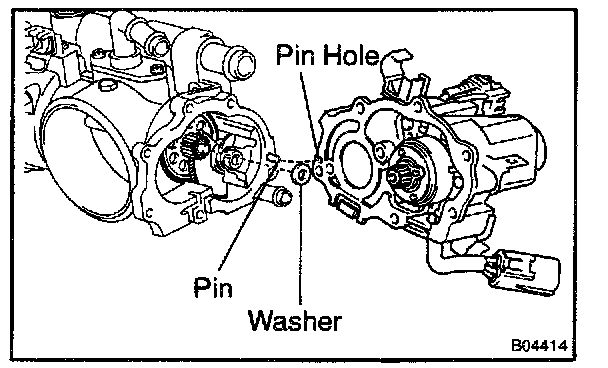 Pin Hole
Pin
Washer
B04414