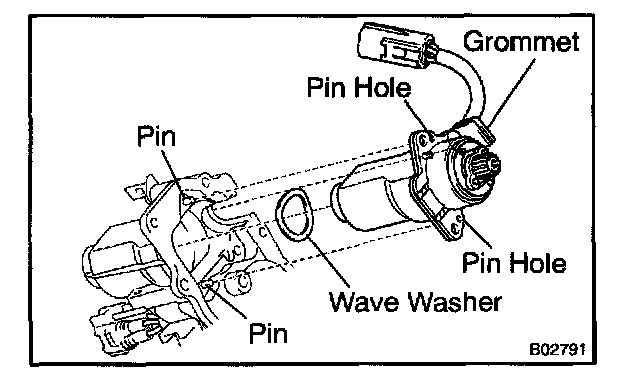 Grommet

Pin Hole

Pin

Pin Hole

Wave Washer

Pin

B02791