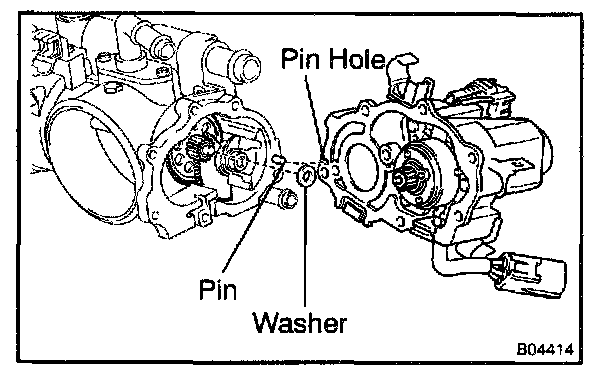 Pin Hole

Pin

Washer

B04414