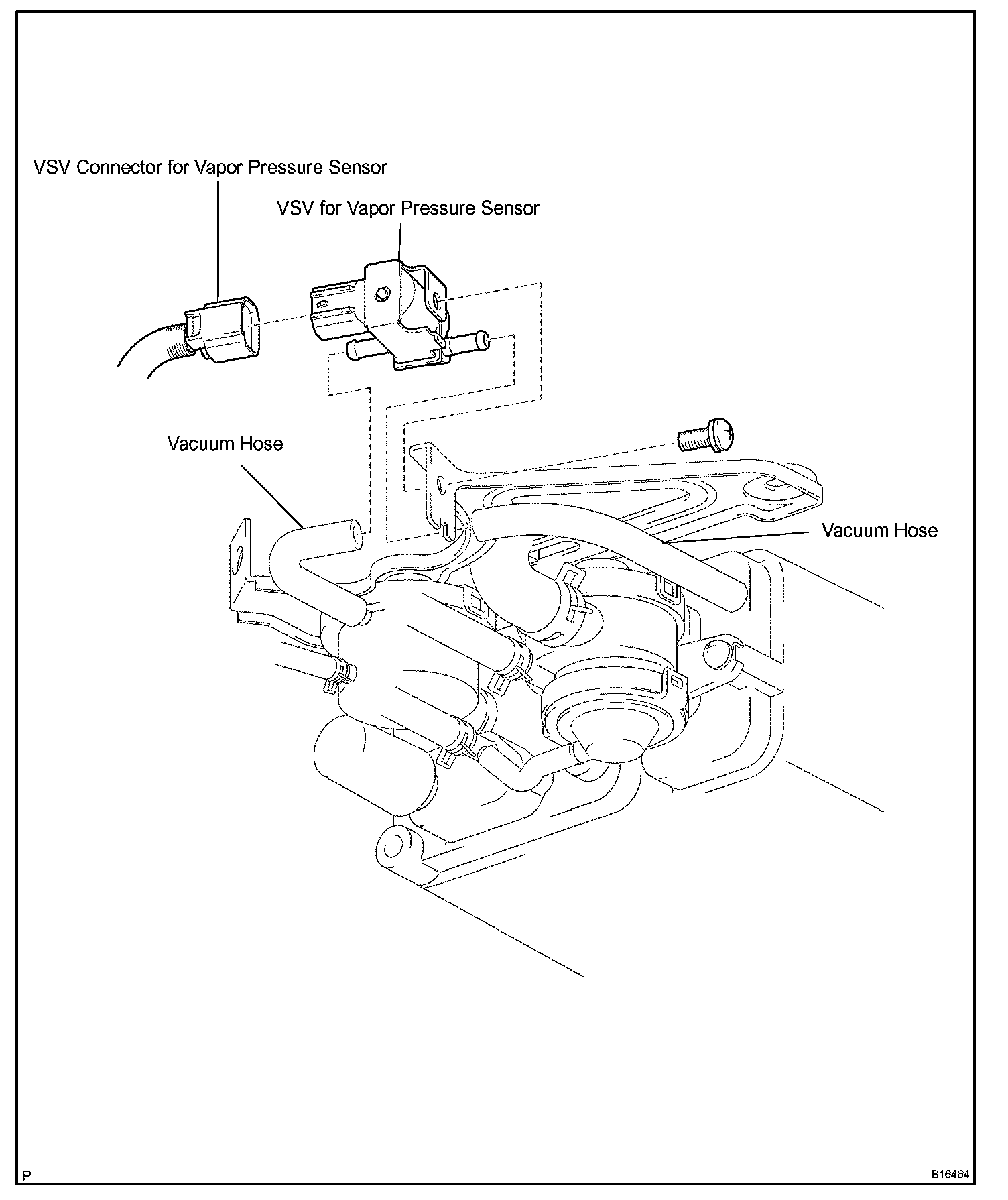 VSV Connector for Vapor Pressure Sensor

VSV for Vapor Pressure Sensor

Vacuum Hose

Vacuum Hose

P

B16464