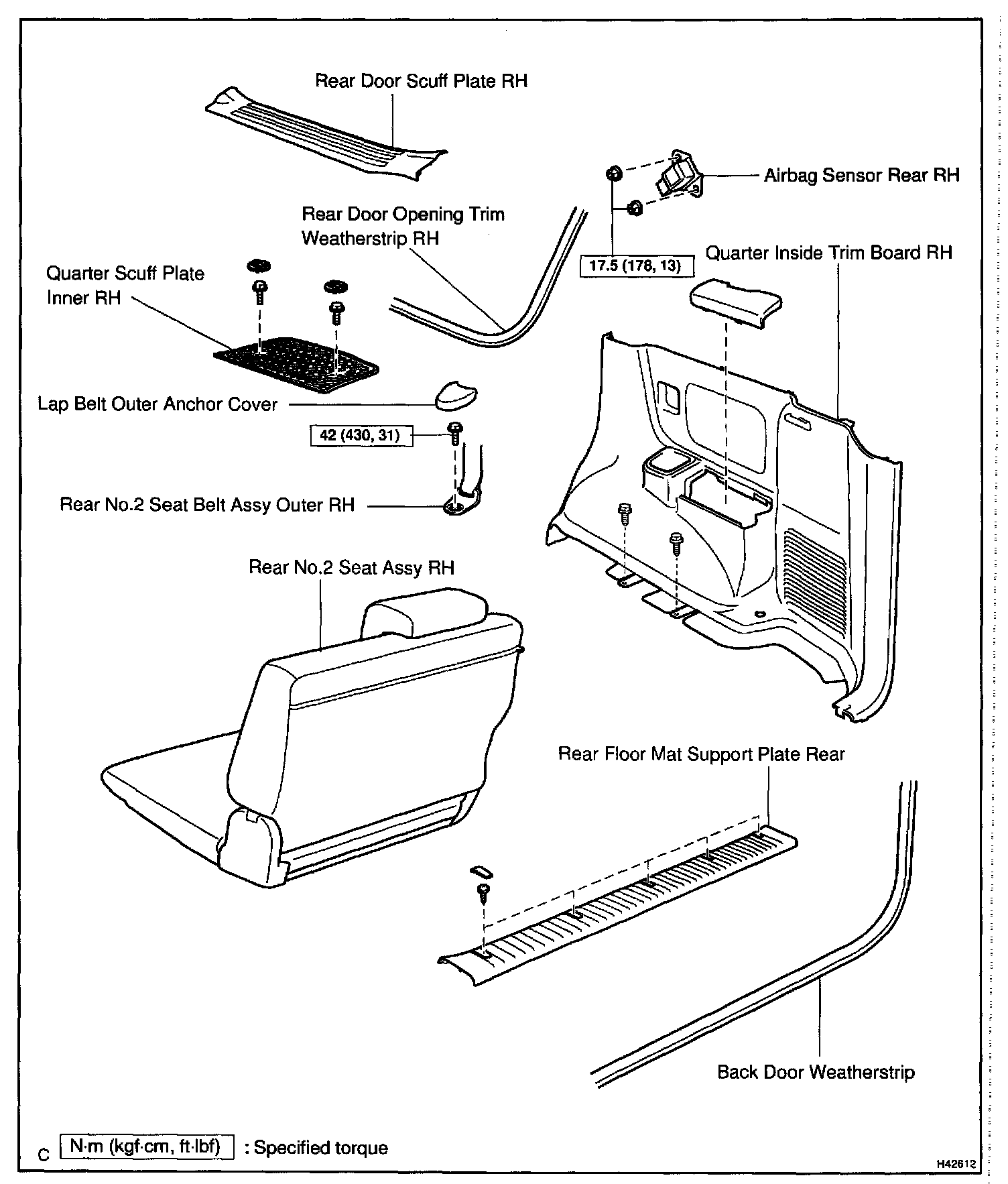 Rear Door Scuff Plate RH

Airbag Sensor Rear RH

Rear Door Opening Trim Weatherstrip RH

17.5 (178, 13)

Quarter Inside Trim Board RH

Quarter Scuff Plate Inner RH

Lap Belt Outer Anchor Cover

42 (430, 31)

Rear No.2 Seat Belt Assy Outer RH

Rear No.2 Seat Assy RH

Rear Floor Mat Support Plate Rear

Back Door Weatherstrip

C N·m (kgf·cm, ft·lbf) : Specified torque

H42612