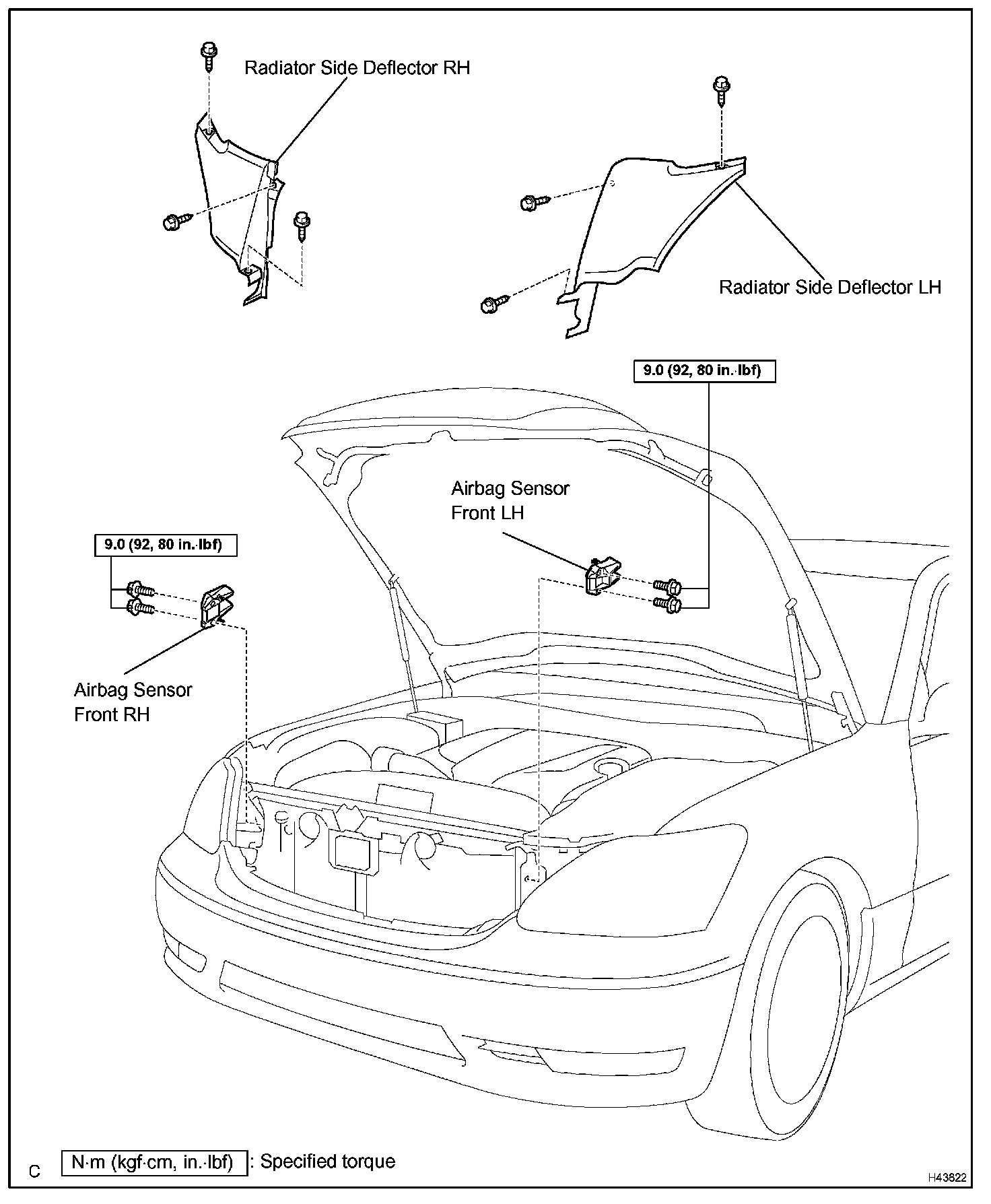 Radiator Side Deflector RH

Radiator Side Deflector LH

9.0 (92, 80 in.·lbf)

Airbag Sensor Front LH

9.0 (92, 80 in.·lbf)

Airbag Sensor Front RH

C

N·m (kgf·cm, in.·lbf) : Specified torque

H43822